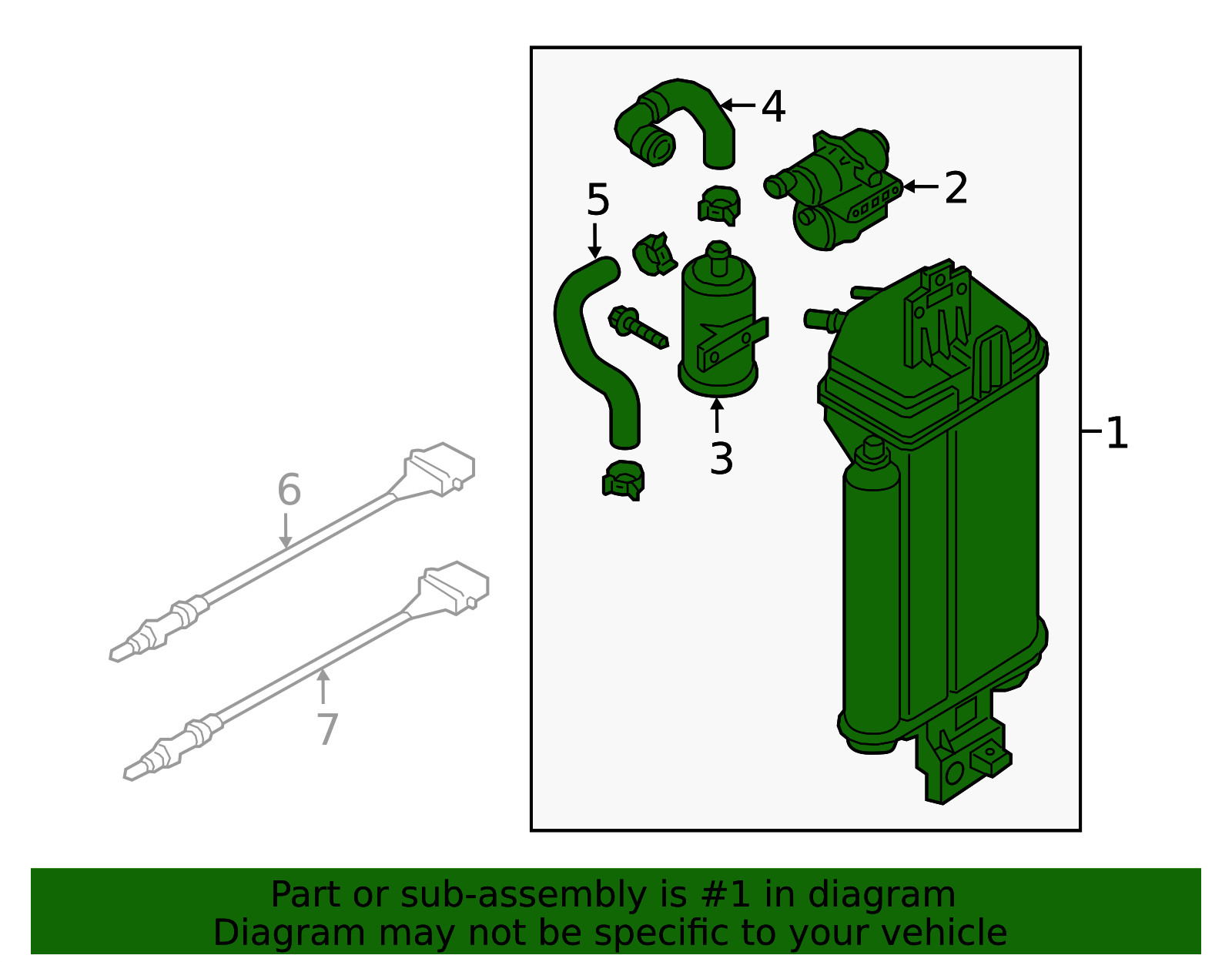 4
2
5
3
1
6
7

Part or sub-assembly is #1 in diagram
Diagram may not be specific to your vehicle