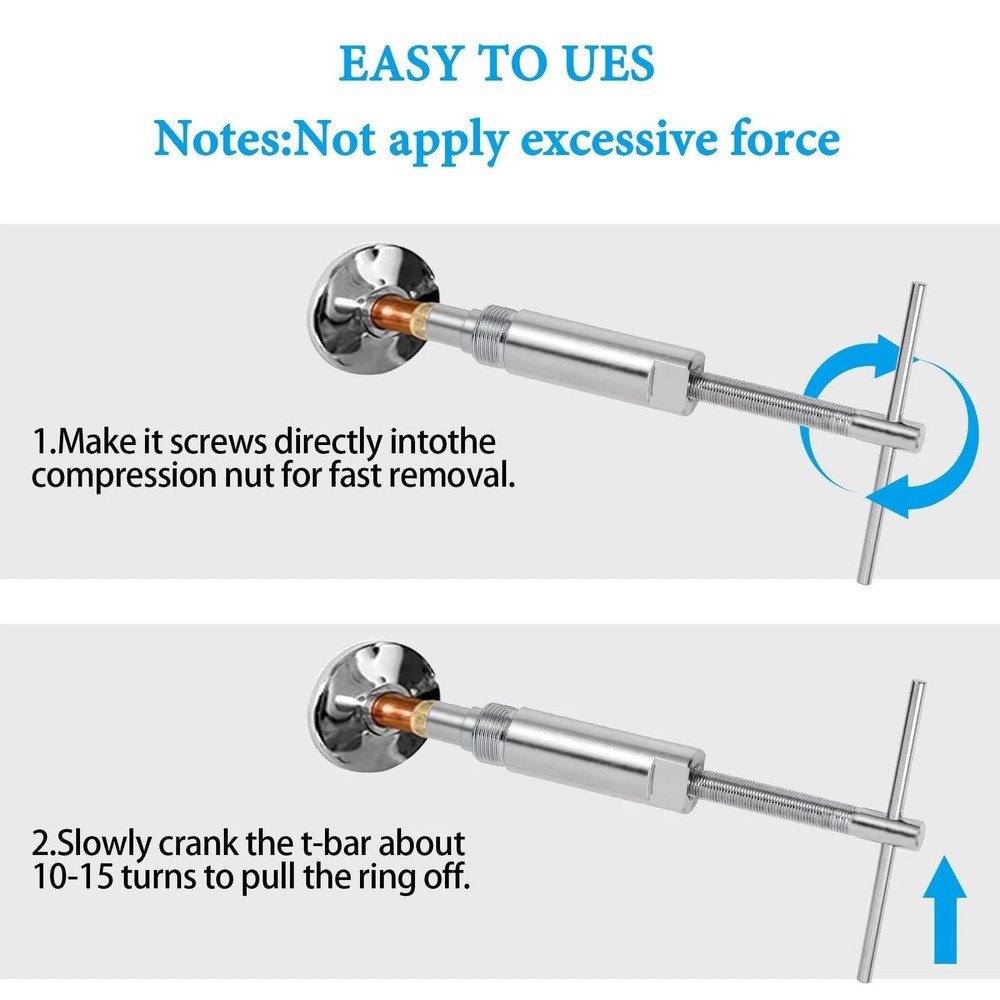 EASY TO UES

Notes:Not apply excessive force

1.Make it screws directly intothe compression nut for fast removal.

2.Slowly crank the t-bar about 10-15 turns to pull the ring off.