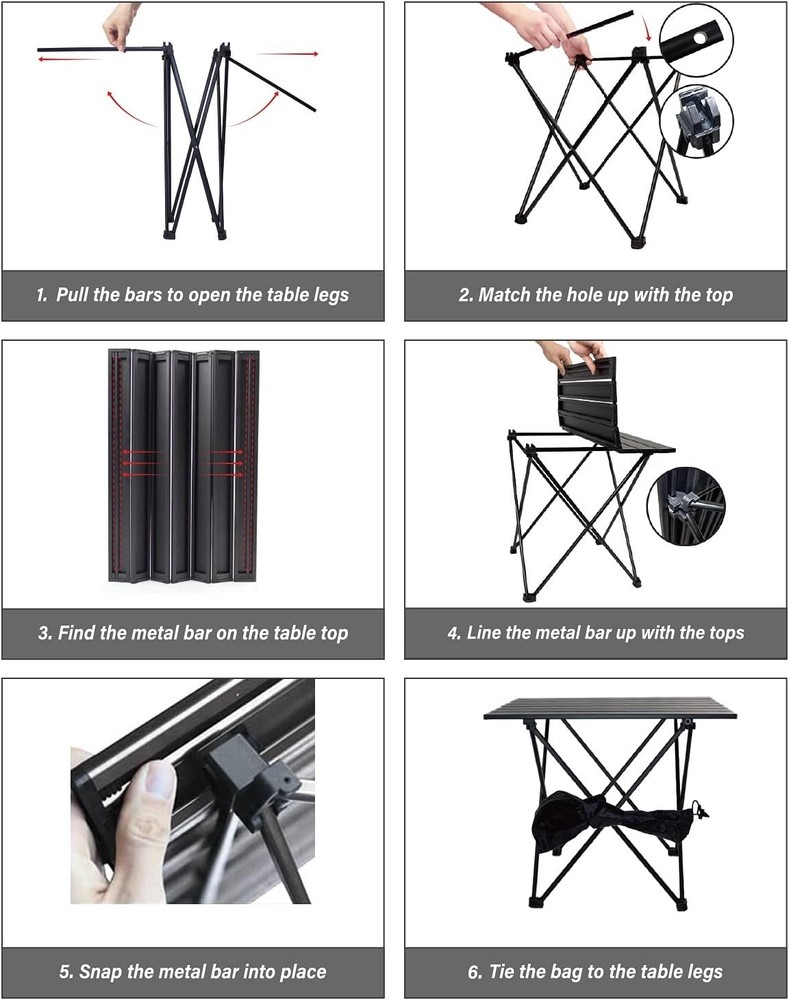 1. Pull the bars to open the table legs

2. Match the hole up with the top

3. Find the metal bar on the table top

4. Line the metal bar up with the tops

5. Snap the metal bar into place

6. Tie the bag to the table legs