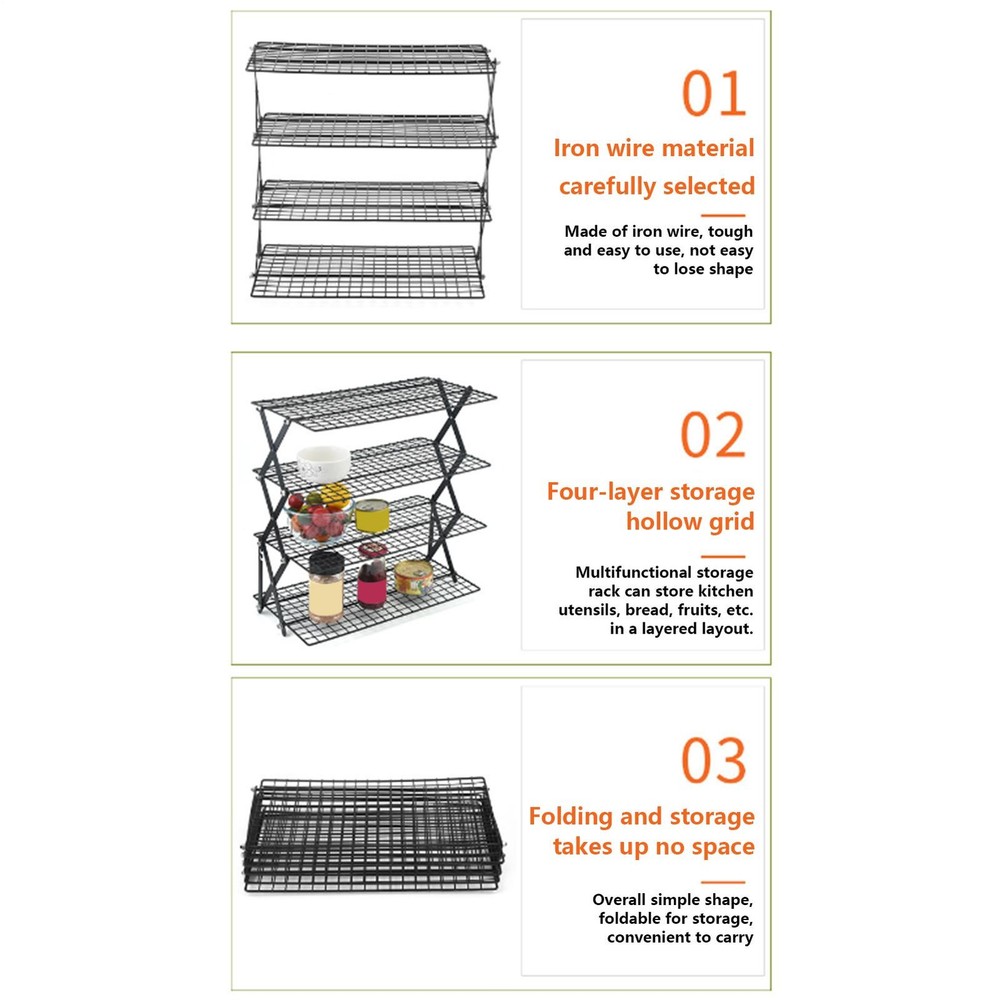 01

Iron wire material carefully selected

Made of iron wire, tough and easy to use, not easy to lose shape

02

Four-layer storage hollow grid

Multifunctional storage rack can store kitchen utensils, bread, fruits, etc. in a layered layout.

03

Folding and storage takes up no space

Overall simple shape, foldable for storage, convenient to carry