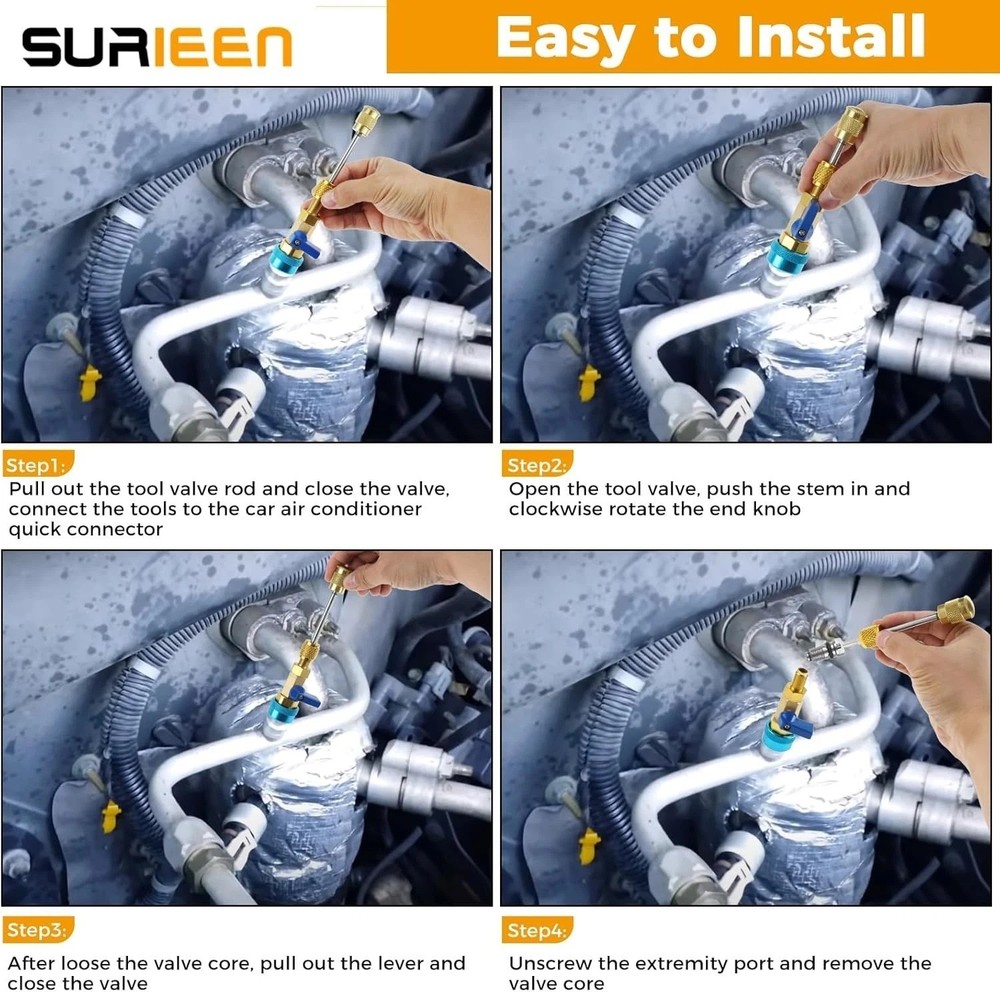 SURIEEN

Easy to Install

Step1:
Pull out the tool valve rod and close the valve, connect the tools to the car air conditioner quick connector

Step2:
Open the tool valve, push the stem in and clockwise rotate the end knob

Step3:
After loose the valve core, pull out the lever and close the valve

Step4:
Unscrew the extremity port and remove the valve core