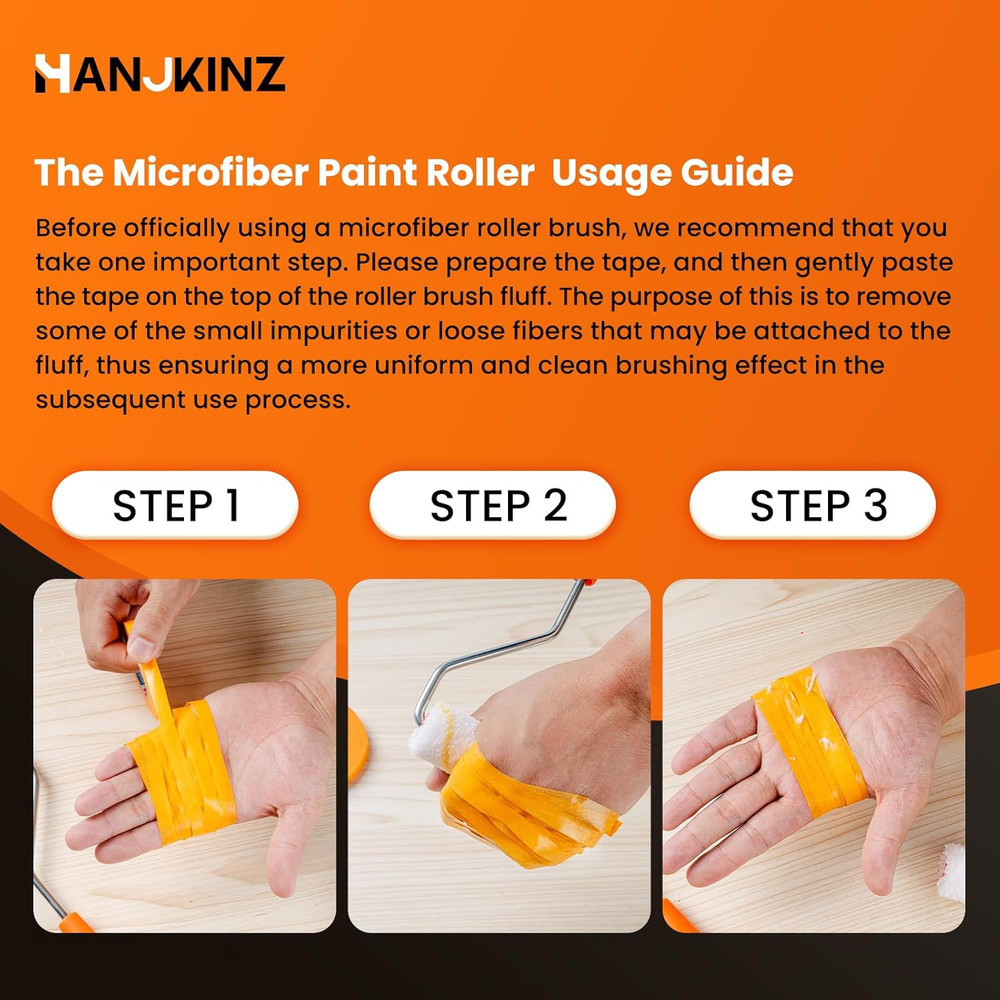 HANJKINZ

The Microfiber Paint Roller Usage Guide

Before officially using a microfiber roller brush, we recommend that you take one important step. Please prepare the tape, and then gently paste the tape on the top of the roller brush fluff. The purpose of this is to remove some of the small impurities or loose fibers that may be attached to the fluff, thus ensuring a more uniform and clean brushing effect in the subsequent use process.

STEP 1

STEP 2

STEP 3