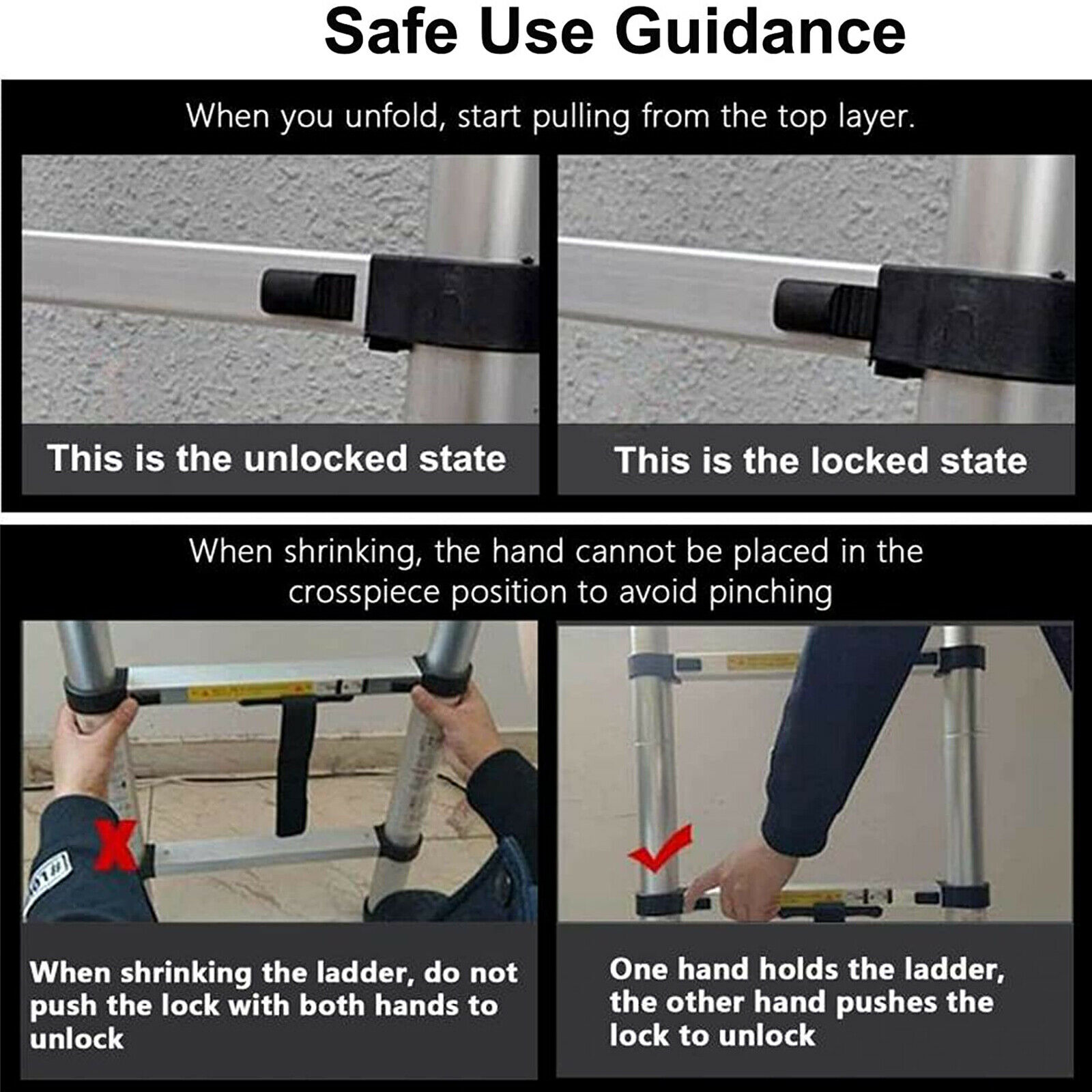 Safe Use Guidance

When you unfold, start pulling from the top layer.

This is the unlocked state

This is the locked state

When shrinking, the hand cannot be placed in the crosspiece position to avoid pinching

When shrinking the ladder, do not push the lock with both hands to unlock

One hand holds the ladder, the other hand pushes the lock to unlock