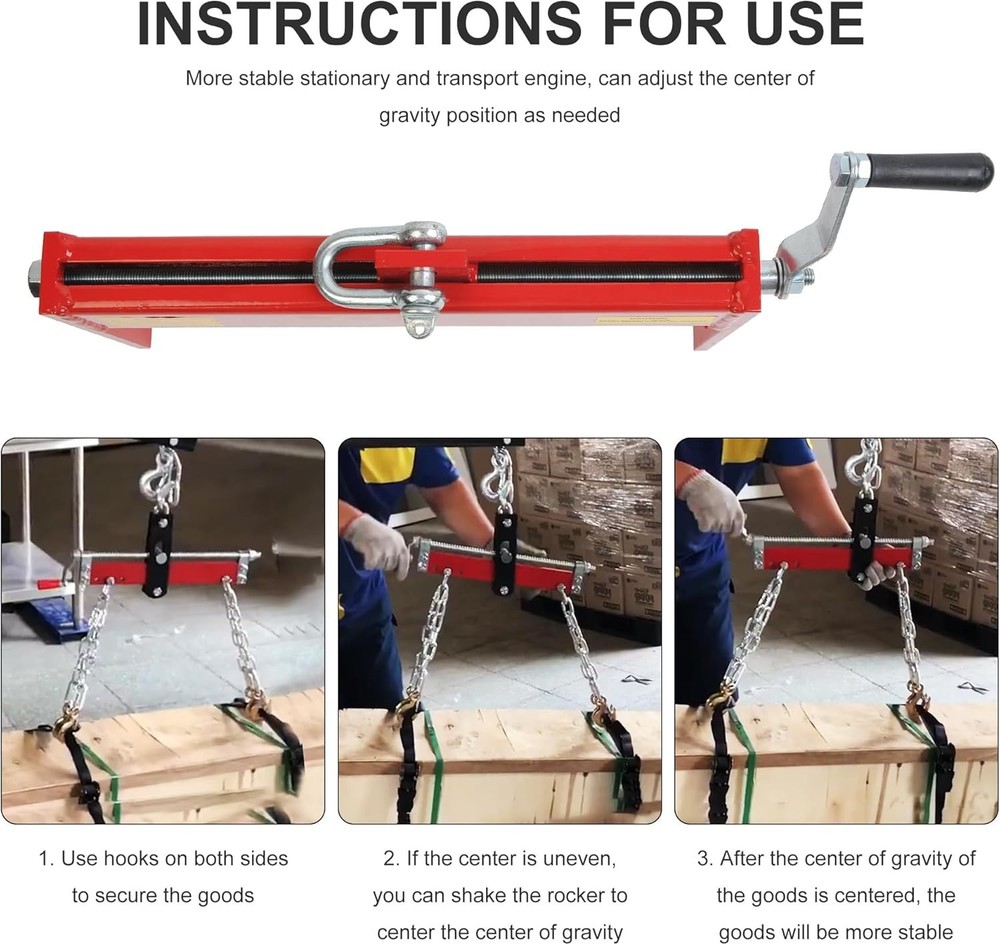 INSTRUCTIONS FOR USE

More stable stationary and transport engine, can adjust the center of gravity position as needed

1. Use hooks on both sides to secure the goods

2. If the center is uneven, you can shake the rocker to center the center of gravity

3. After the center of gravity of the goods is centered, the goods will be more stable