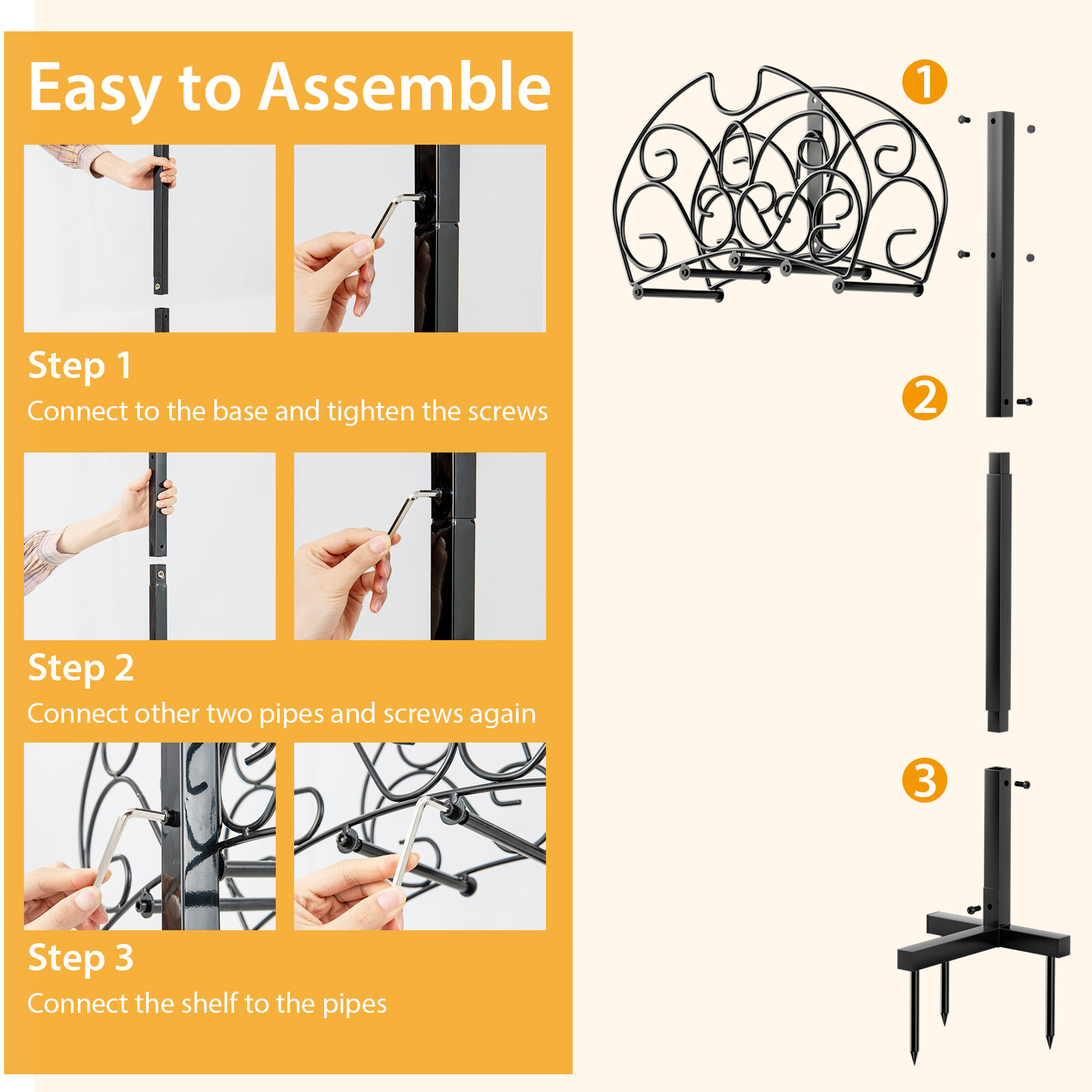 Easy to Assemble

Step 1

Connect to the base and tighten the screws

Step 2

Connect other two pipes and screws again

Step 3

Connect the shelf to the pipes

1

2

3