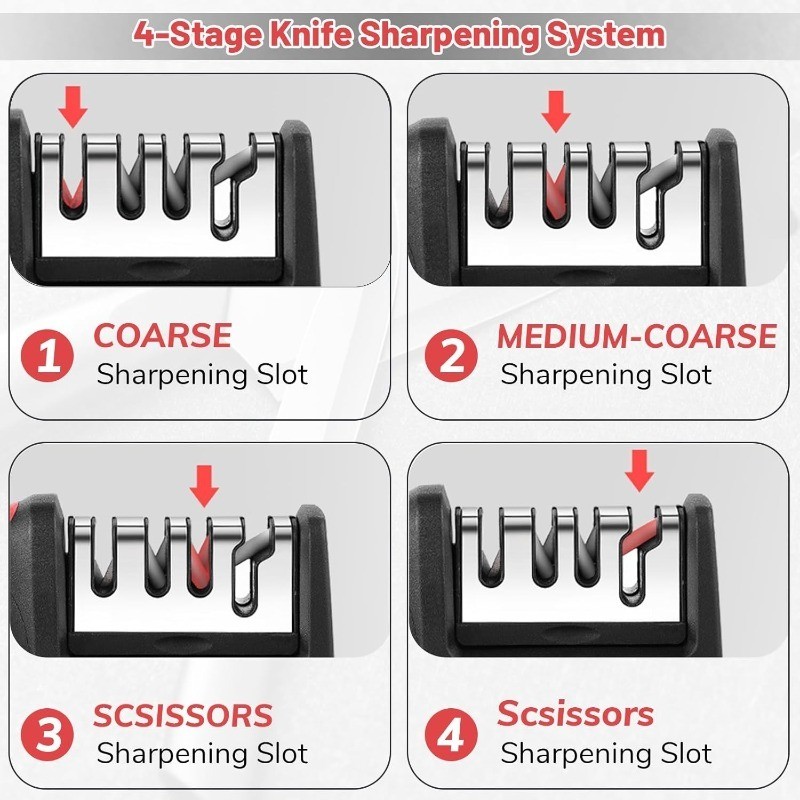 4-Stage Knife Sharpening System

1 COARSE
Sharpening Slot

2 MEDIUM-COARSE
Sharpening Slot

3 SCSISSORS
Sharpening Slot

4 Scsissors
Sharpening Slot