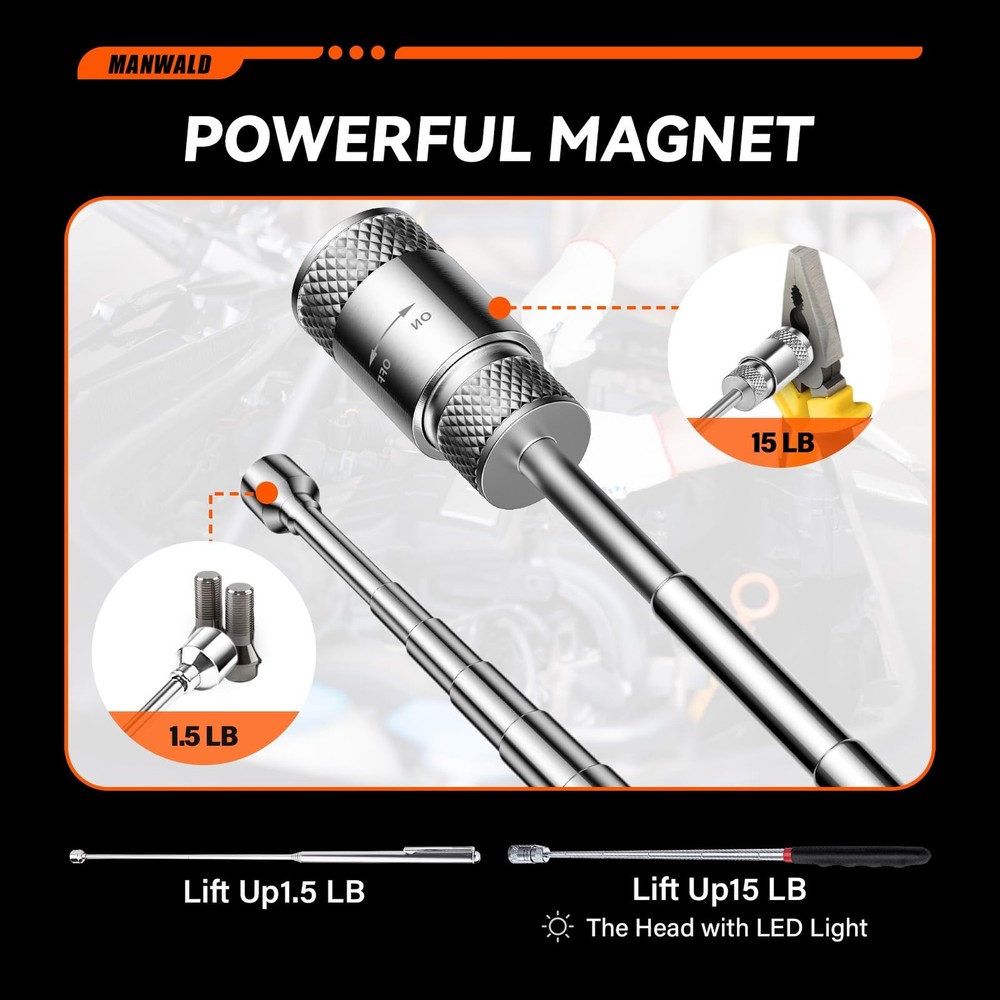 MANWALD

POWERFUL MAGNET

ON
OFF

15 LB

1.5 LB

Lift Up1.5 LB

Lift Up15 LB

The Head with LED Light