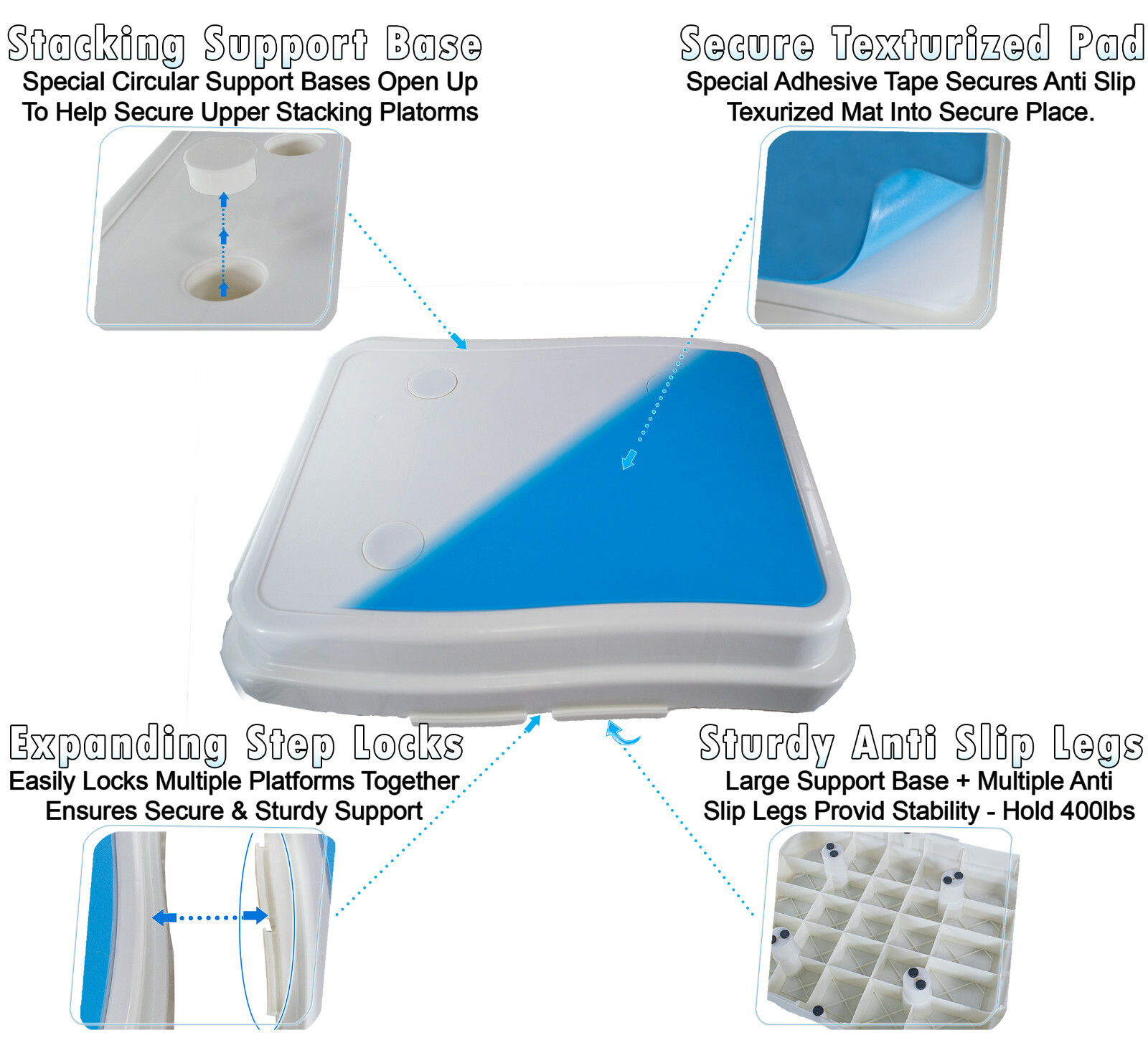 Stacking Support Base
Special Circular Support Bases Open Up To Help Secure Upper Stacking Platorms

Secure Texturized Pad
Special Adhesive Tape Secures Anti Slip Texurized Mat Into Secure Place.

Expanding Step Locks
Easily Locks Multiple Platforms Together Ensures Secure & Sturdy Support

Sturdy Anti Slip Legs
Large Support Base + Multiple Anti Slip Legs Provid Stability - Hold 400lbs