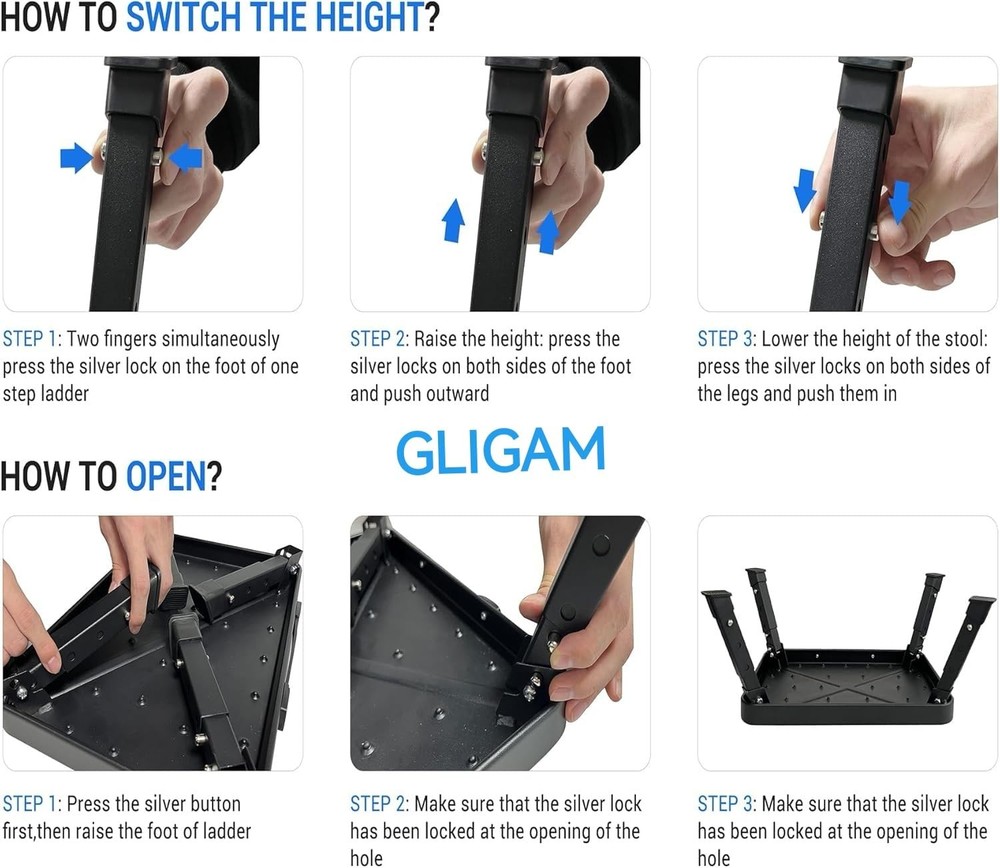 HOW TO SWITCH THE HEIGHT?

STEP 1: Two fingers simultaneously press the silver lock on the foot of one step ladder

STEP 2: Raise the height: press the silver locks on both sides of the foot and push outward

STEP 3: Lower the height of the stool: press the silver locks on both sides of the legs and push them in

GLIGAM

HOW TO OPEN?

STEP 1: Press the silver button first,then raise the foot of ladder

STEP 2: Make sure that the silver lock has been locked at the opening of the hole

STEP 3: Make sure that the silver lock has been locked at the opening of the hole