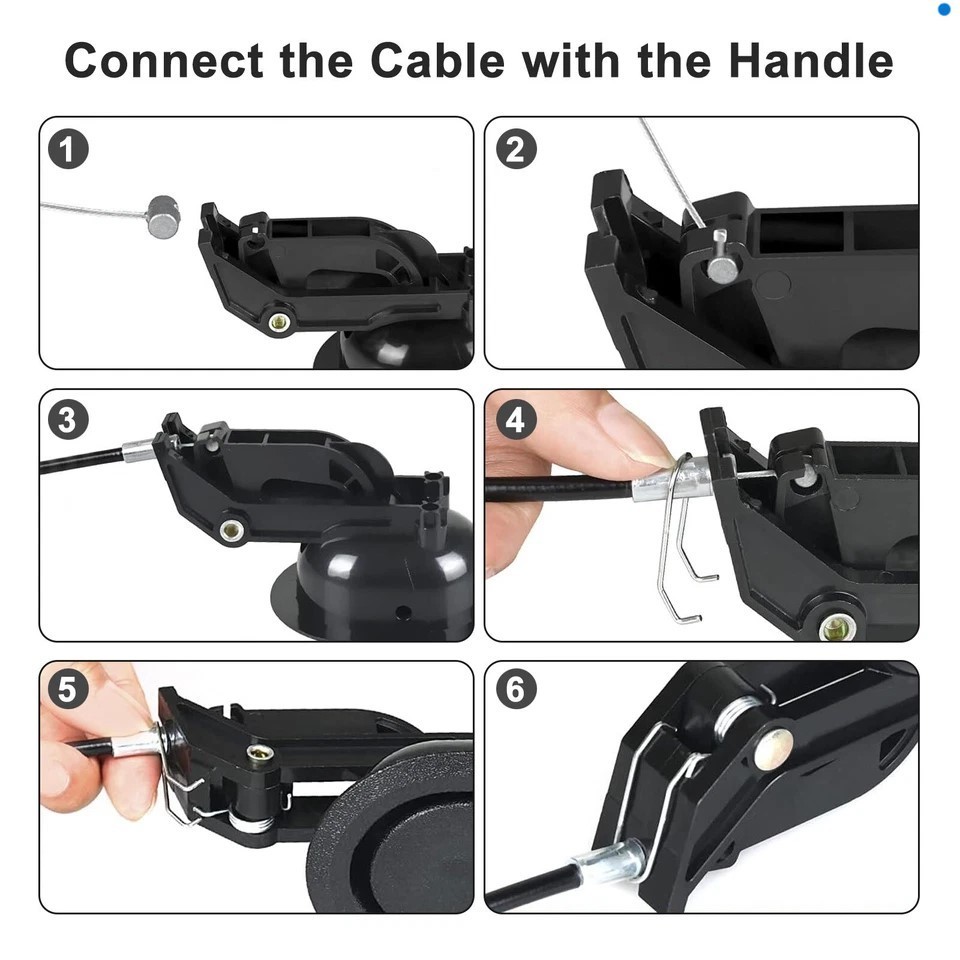 Connect the Cable with the Handle

1

2

3

4

5

6