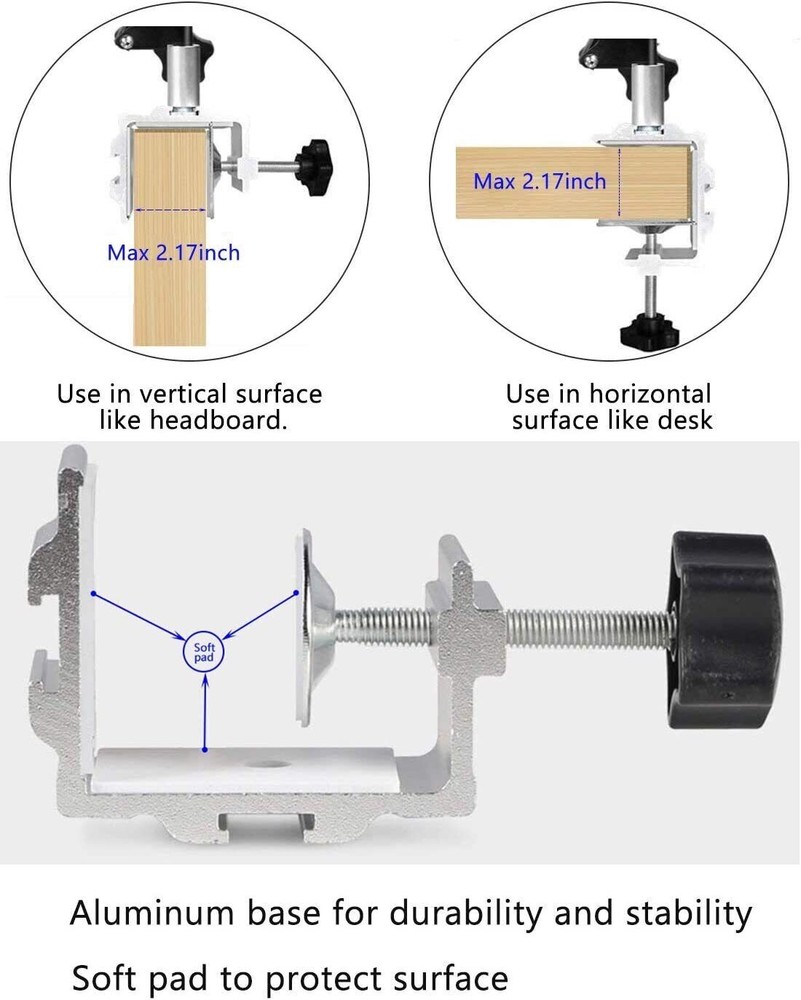 Max 2.17inch

Max 2.17inch

Use in vertical surface like headboard.

Use in horizontal surface like desk

Soft pad

Aluminum base for durability and stability

Soft pad to protect surface