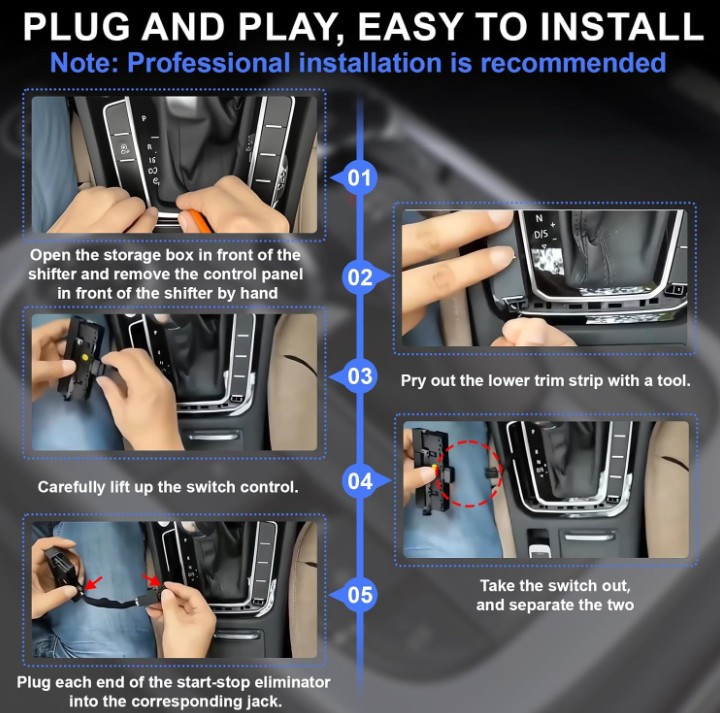 PLUG AND PLAY, EASY TO INSTALL
Note: Professional installation is recommended

01

Open the storage box in front of the shifter and remove the control panel in front of the shifter by hand

02

Pry out the lower trim strip with a tool.

03

Carefully lift up the switch control.

04

Take the switch out, and separate the two

05

Plug each end of the start-stop eliminator into the corresponding jack.