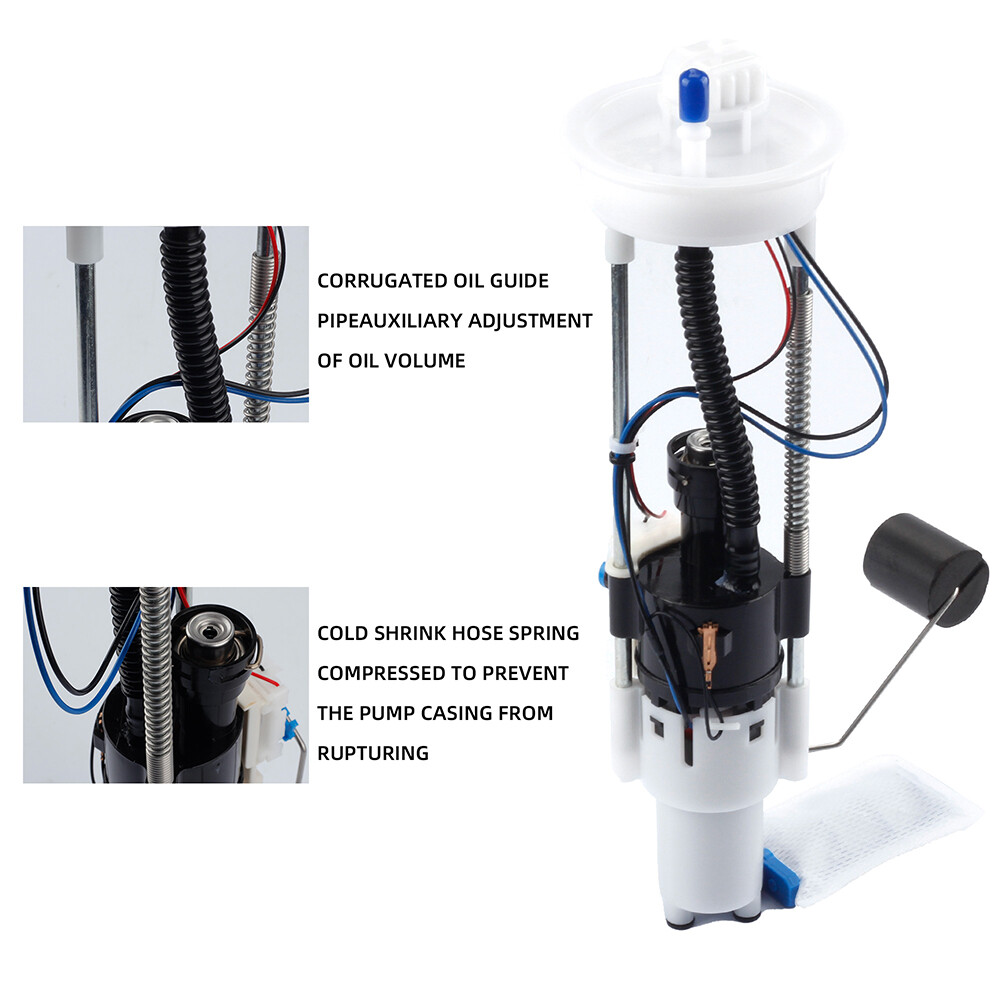 CORRUGATED OIL GUIDE PIPEAUXILIARY ADJUSTMENT OF OIL VOLUME

COLD SHRINK HOSE SPRING COMPRESSED TO PREVENT THE PUMP CASING FROM RUPTURING