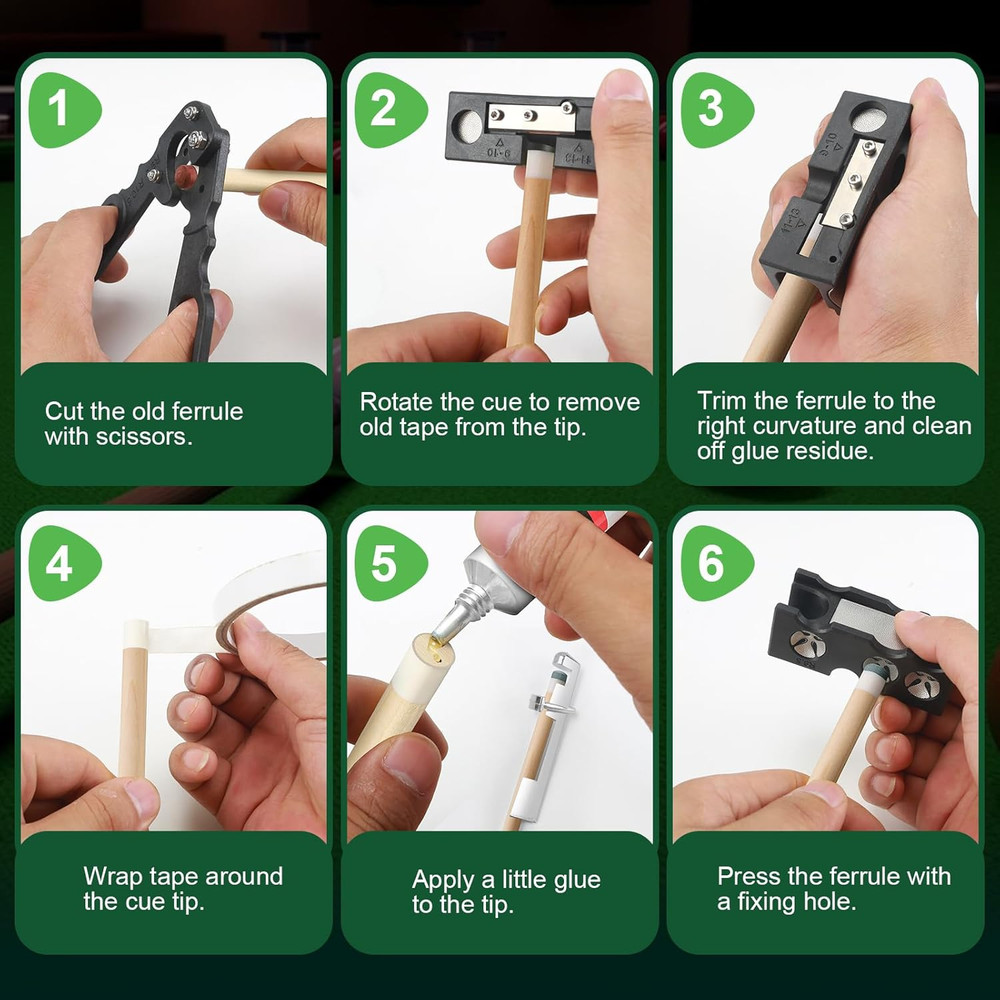 1

Cut the old ferrule with scissors.

2

Rotate the cue to remove old tape from the tip.

3

Trim the ferrule to the right curvature and clean off glue residue.

4

Wrap tape around the cue tip.

5

Apply a little glue to the tip.

6

Press the ferrule with a fixing hole.