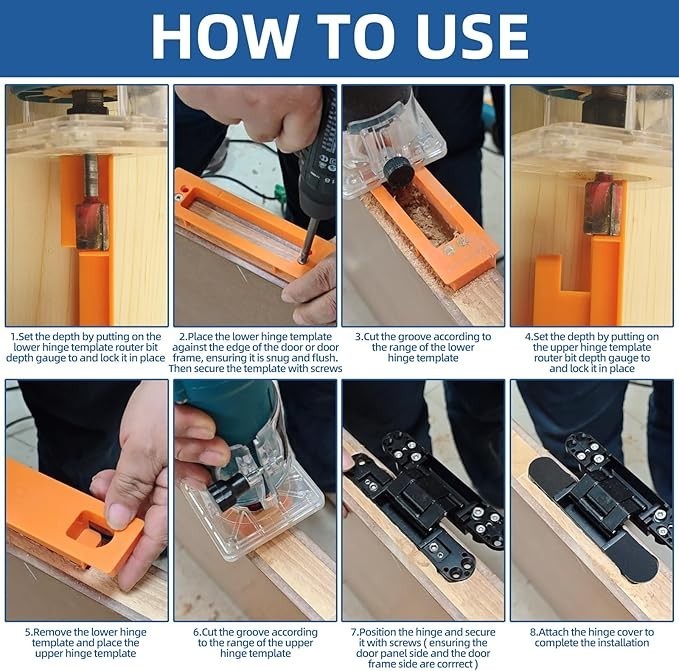 HOW TO USE

1.Set the depth by putting on the lower hinge template router bit depth gauge to and lock it in place

2.Place the lower hinge template against the edge of the door or door frame, ensuring it is snug and flush. Then secure the template with screws

3.Cut the groove according to the range of the lower hinge template

4.Set the depth by putting on the upper hinge template router bit depth gauge to and lock it in place

5.Remove the lower hinge template and place the upper hinge template

6.Cut the groove according to the range of the upper hinge template

7.Position the hinge and secure it with screws ( ensuring the door panel side and the door frame side are corrrect )

8.Attach the hinge cover to complete the installation