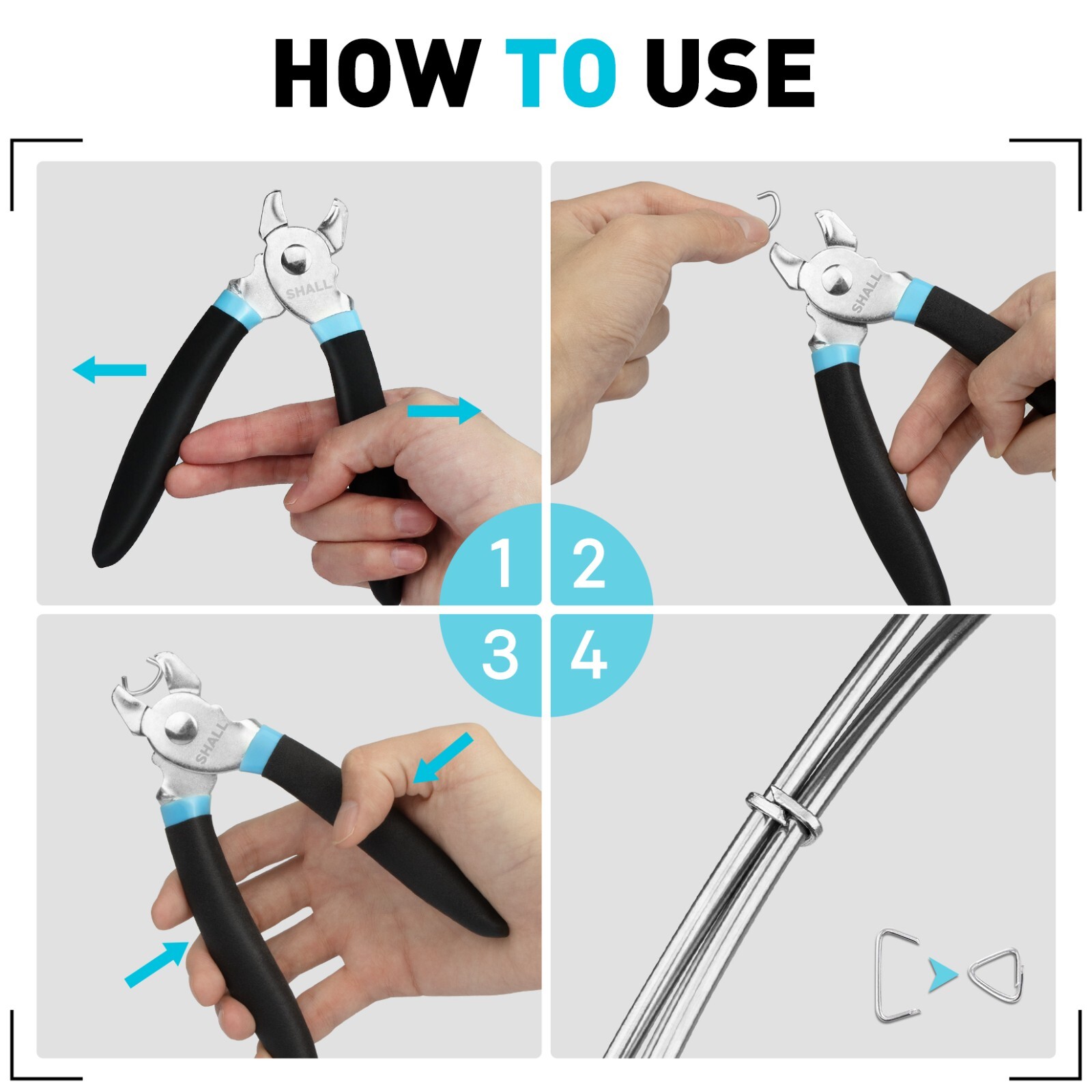 HOW TO USE

SHALL

SHALL

1 2

3 4

SHALL