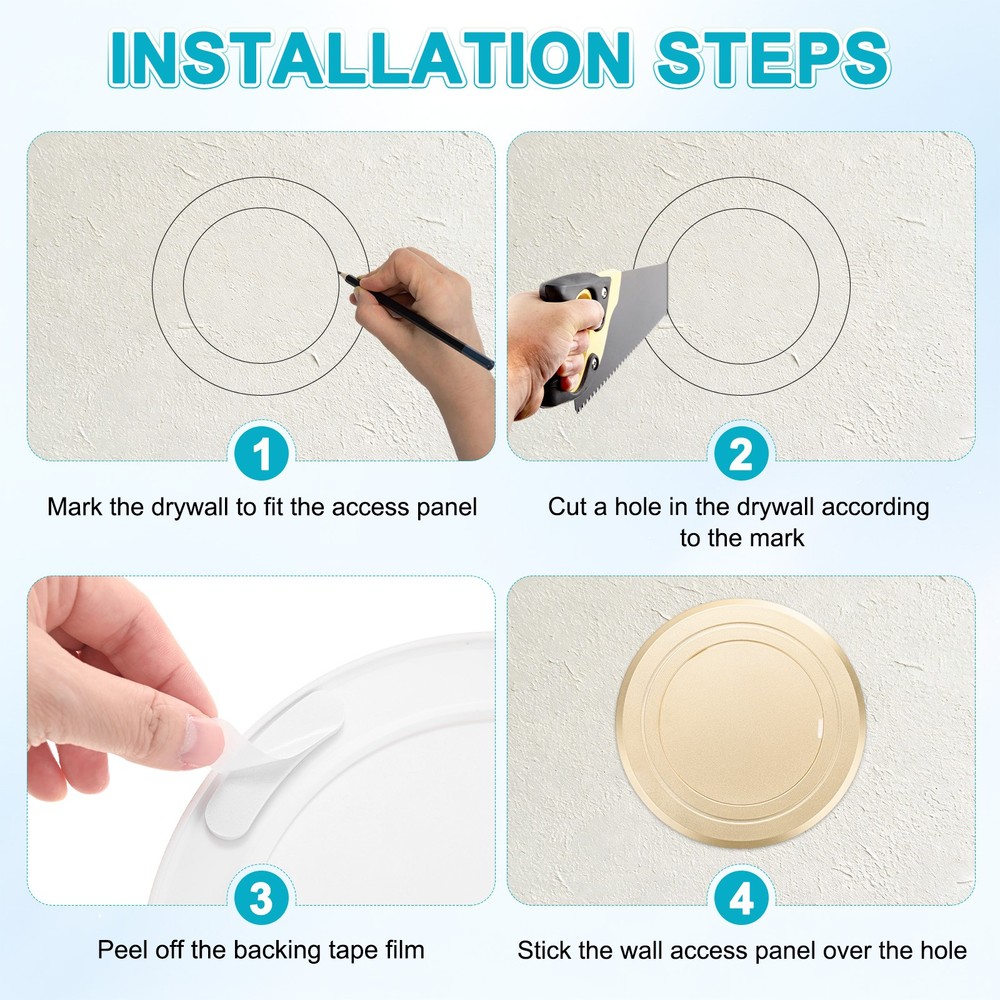 INSTALLATION STEPS

1

Mark the drywall to fit the access panel

2

Cut a hole in the drywall according to the mark

3

Peel off the backing tape film

4

Stick the wall access panel over the hole