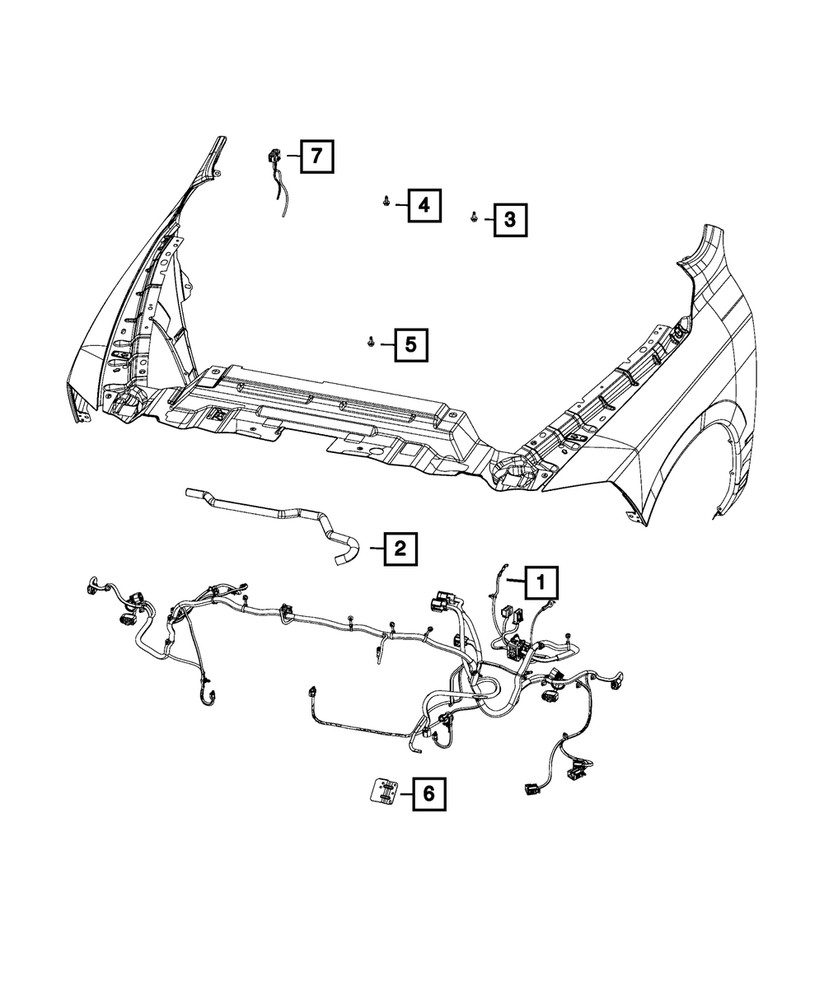 7
4
3
5
2
1
6