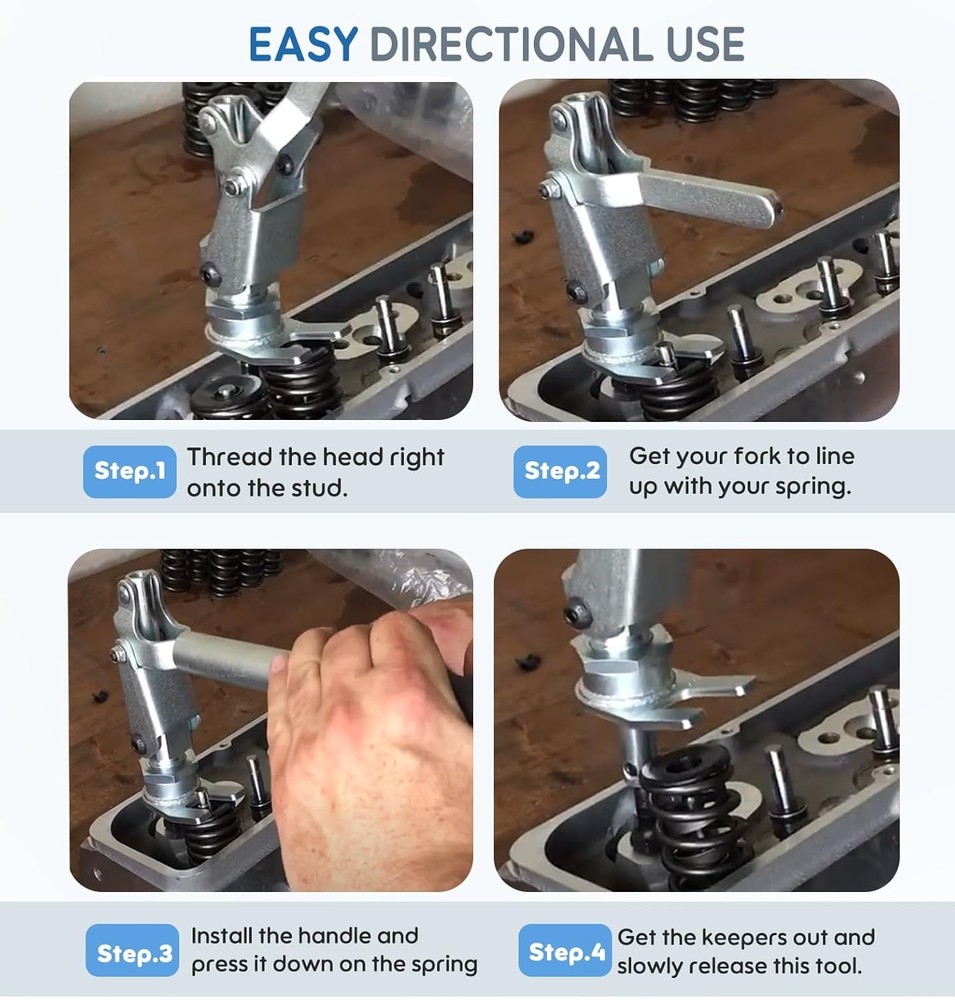 EASY DIRECTIONAL USE

Step.1 Thread the head right onto the stud.

Step.2 Get your fork to line up with your spring.

Step.3 Install the handle and press it down on the spring

Step.4 Get the keepers out and slowly release this tool.