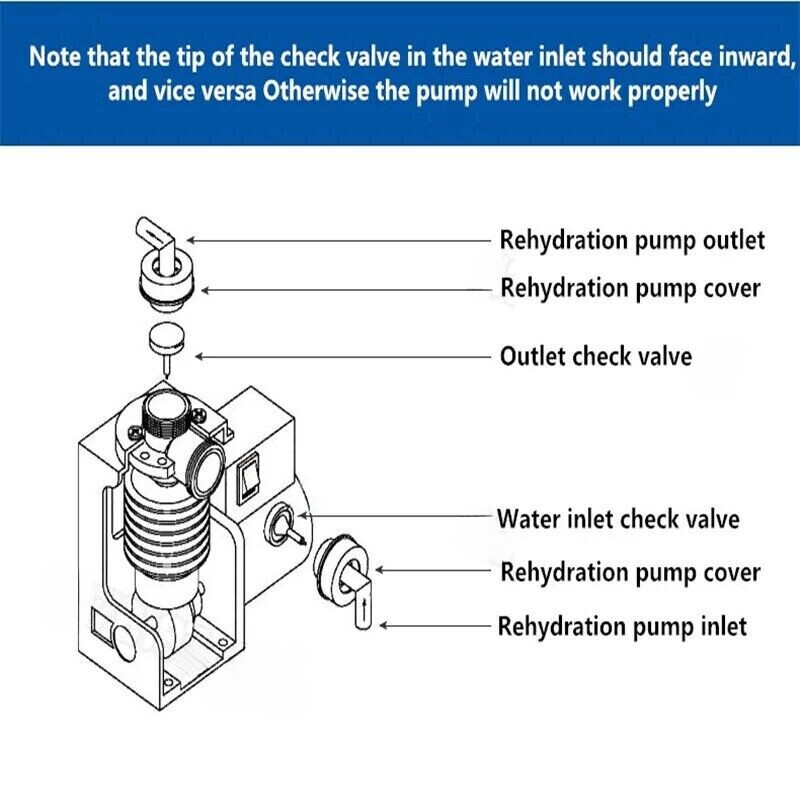 Note that the tip of the check valve in the water inlet should face inward, and vice versa Otherwise the pump will not work properly

Rehydration pump outlet

Rehydration pump cover

Outlet check valve

Water inlet check valve

Rehydration pump cover

Rehydration pump inlet