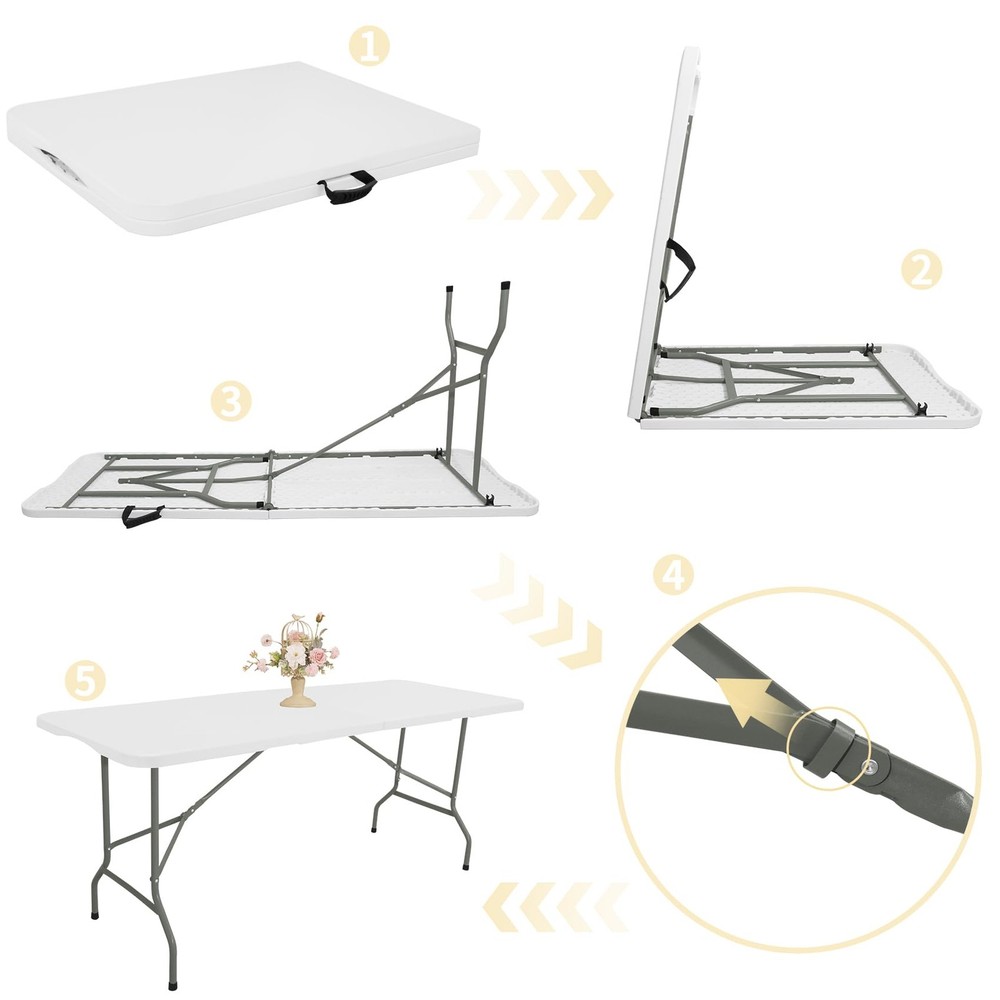 1
2
3
4
5