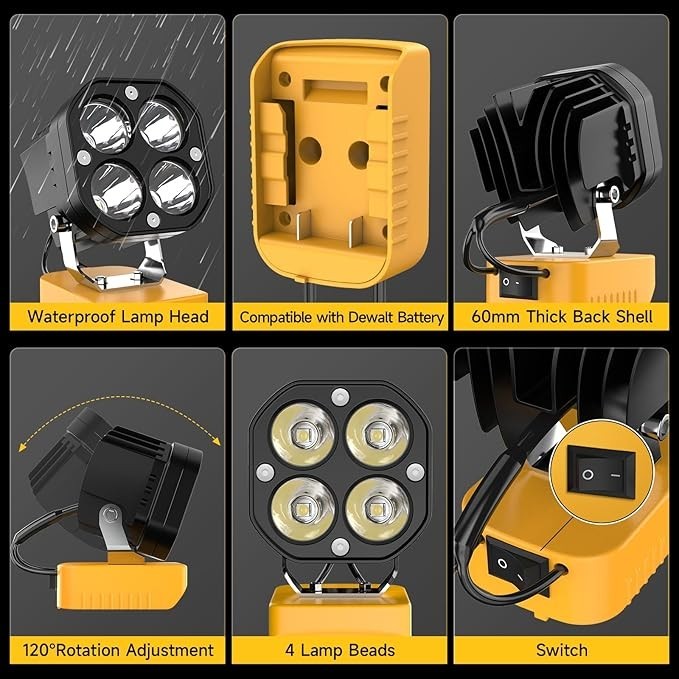 Waterproof Lamp Head

Compatible with Dewalt Battery

60mm Thick Back Shell

120°Rotation Adjustment

4 Lamp Beads

Switch