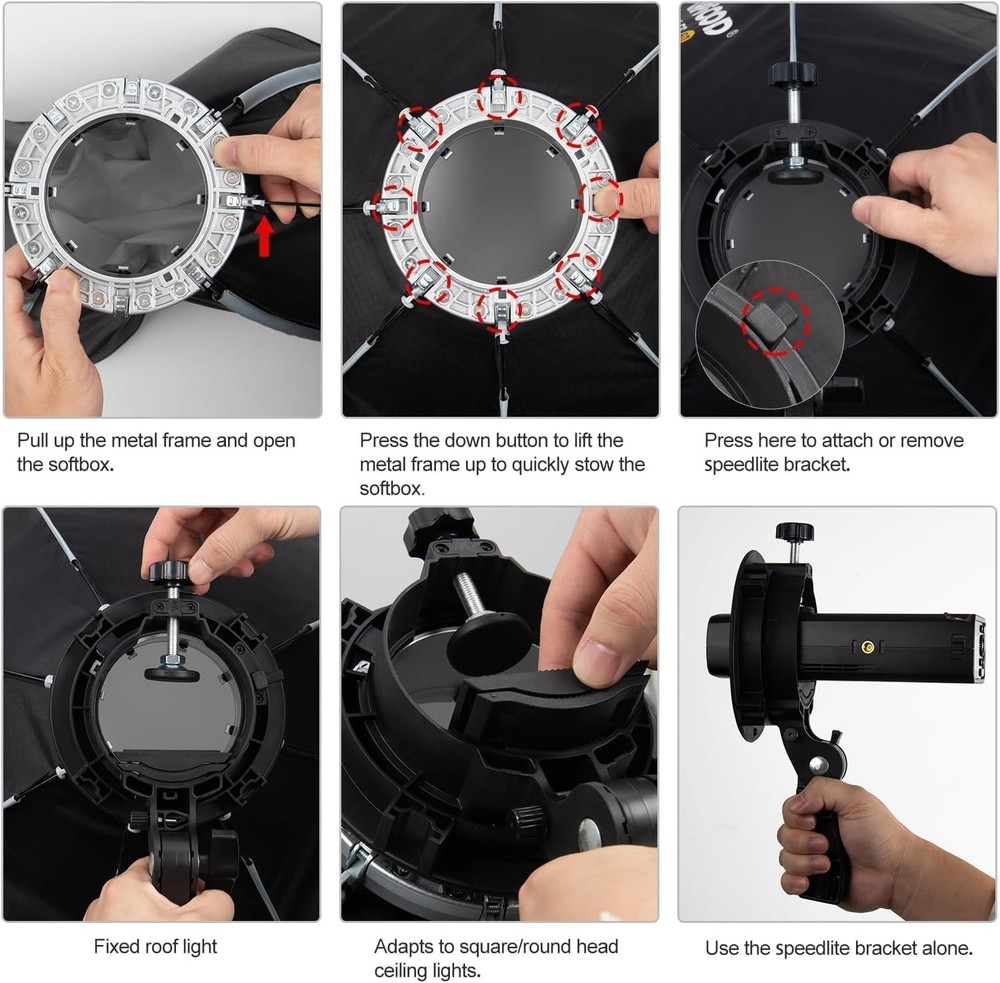 Pull up the metal frame and open the softbox.

Press the down button to lift the metal frame up to quickly stow the softbox.

Press here to attach or remove speedlite bracket.

Fixed roof light

Adapts to square/round head ceiling lights.

Use the speedlite bracket alone.