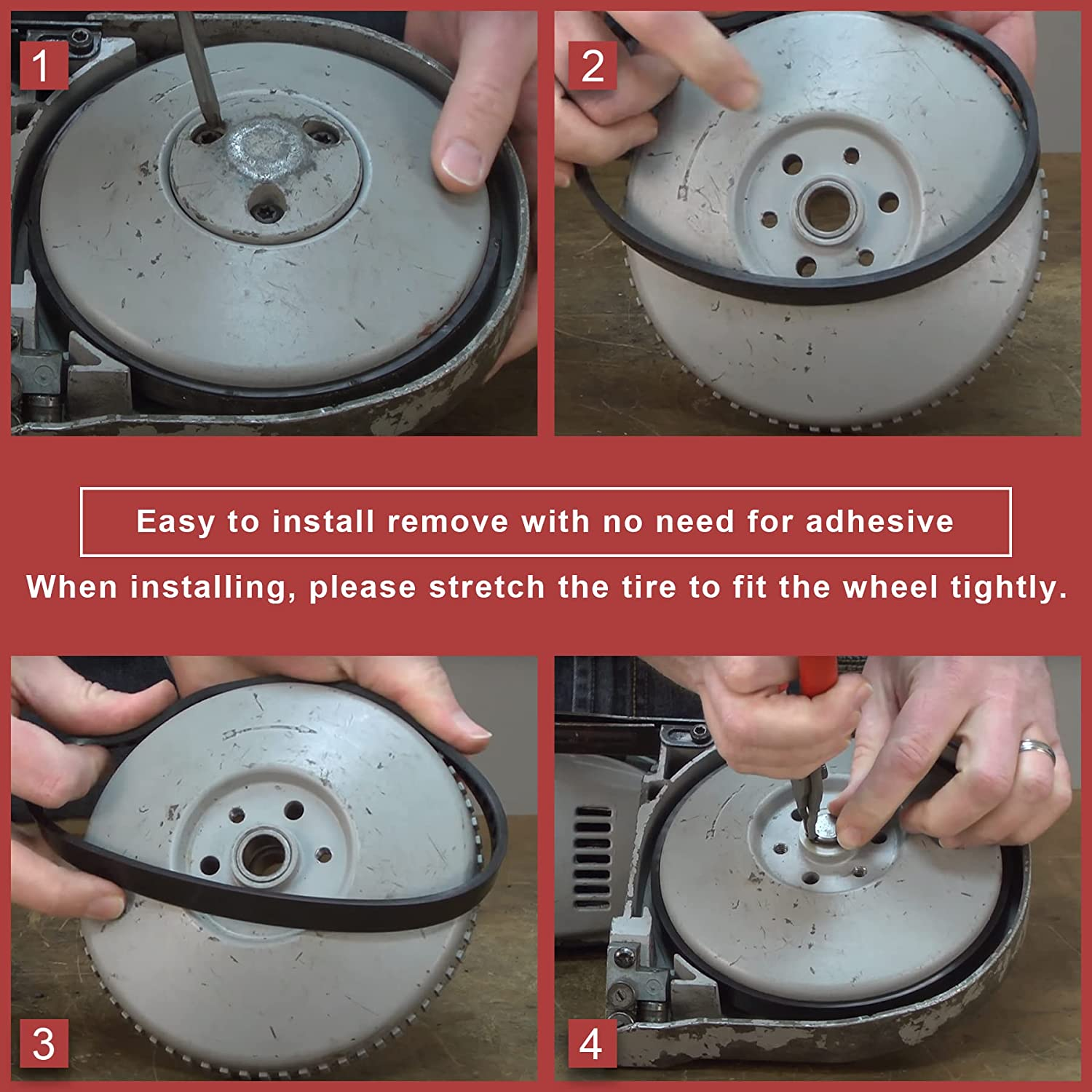 1

2

Easy to install remove with no need for adhesive

When installing, please stretch the tire to fit the wheel tightly.

3

4