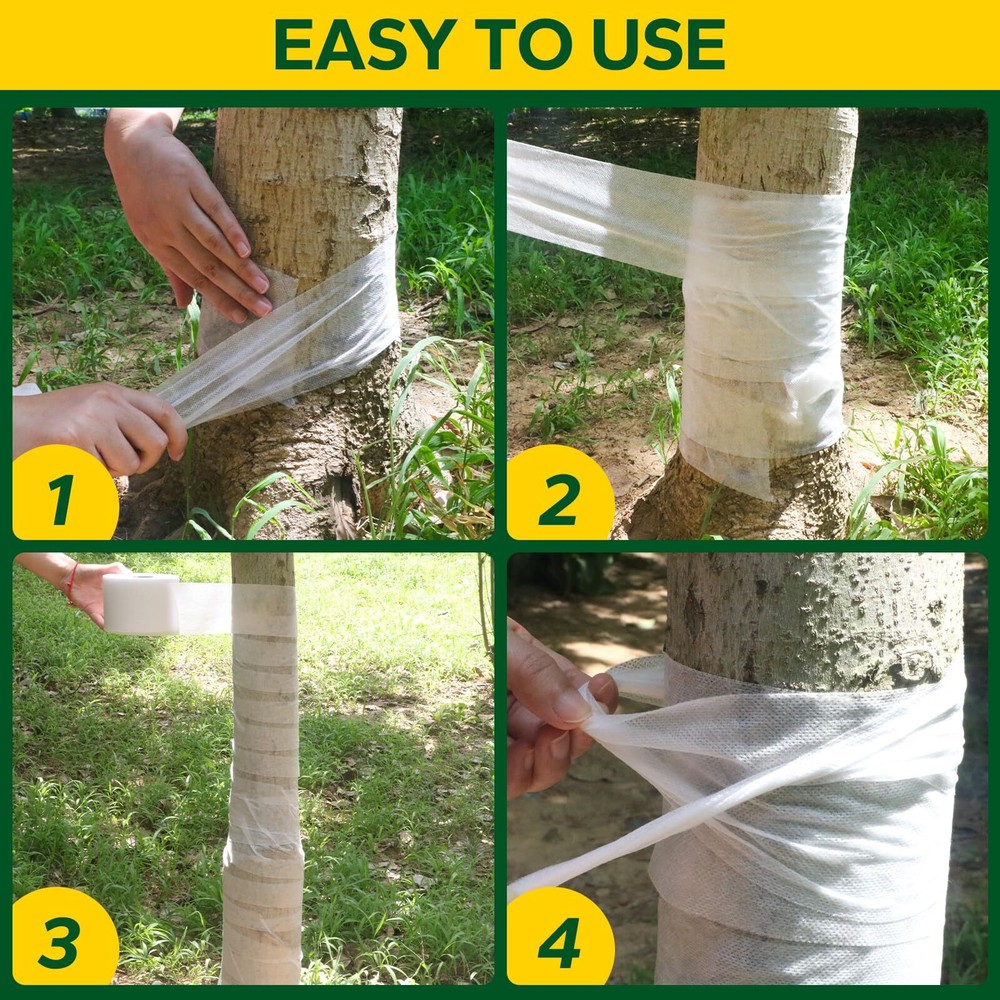 EASY TO USE

1

2

3

4