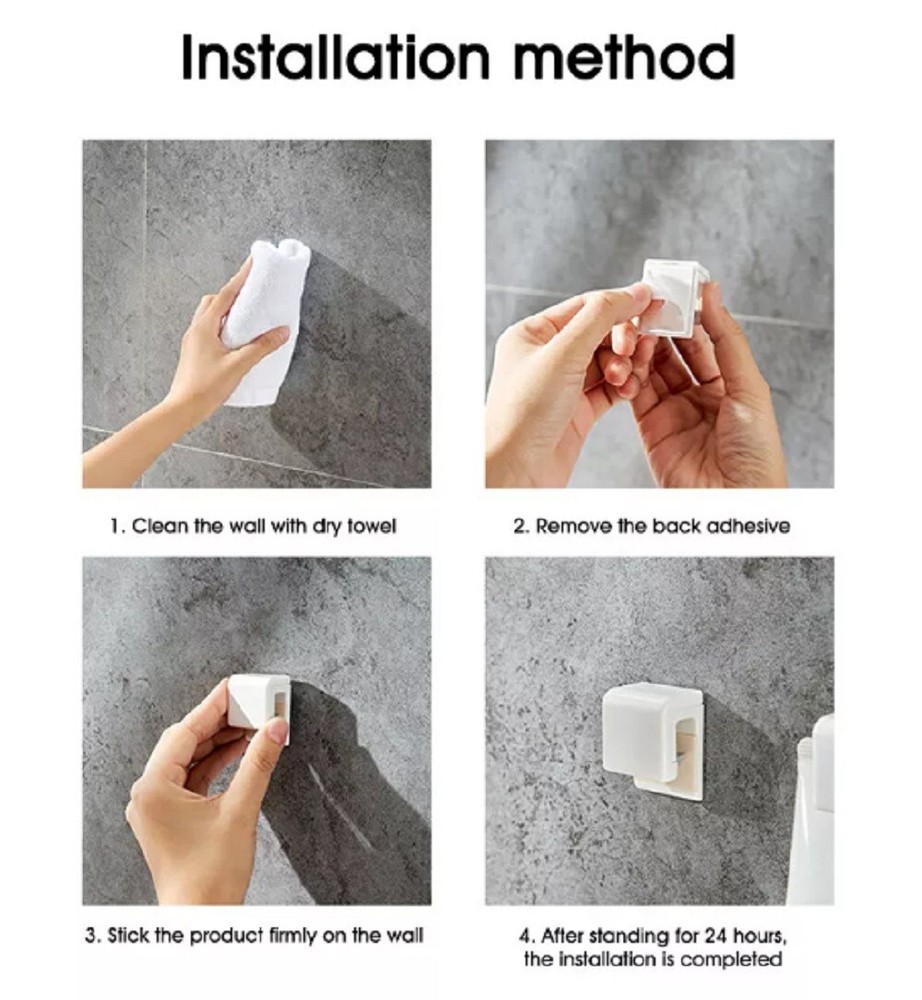 Installation method

1. Clean the wall with dry towel

2. Remove the back adhesive

3. Stick the product firmly on the wall

4. After standing for 24 hours, the installation is completed