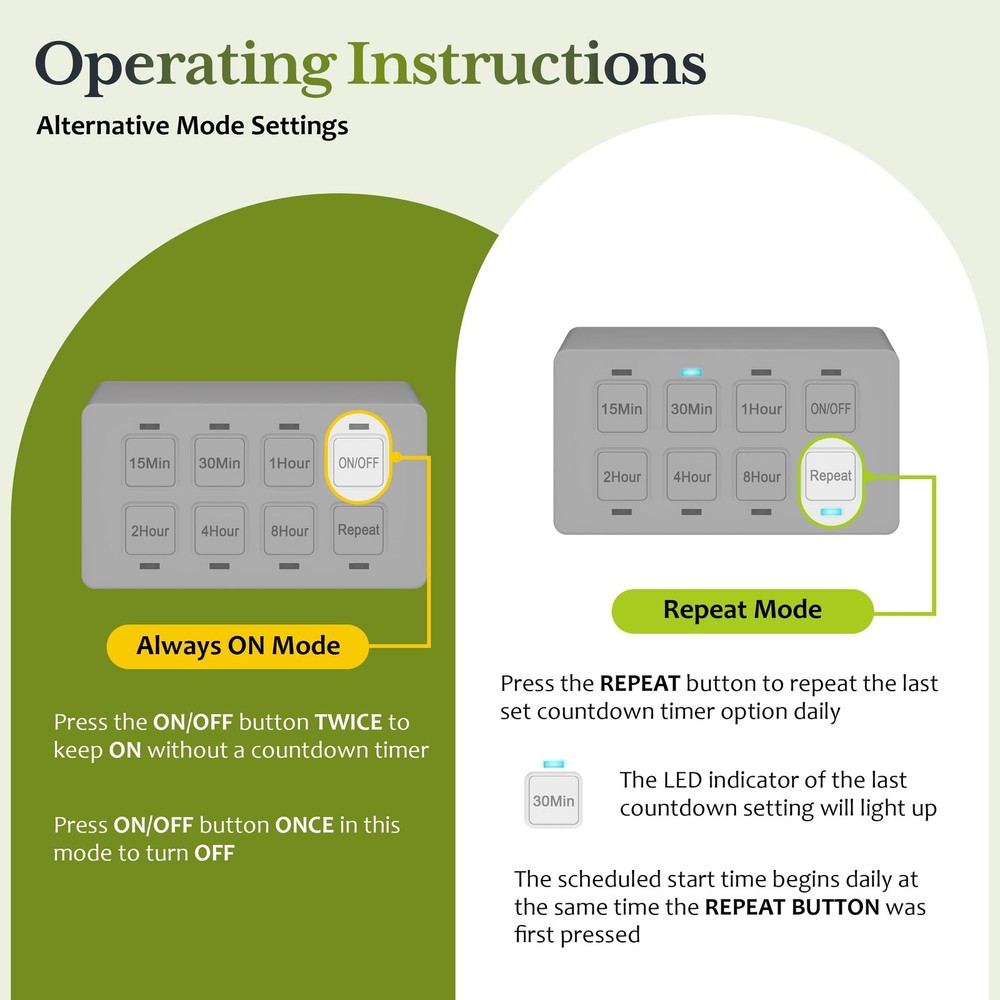 Operating Instructions

Alternative Mode Settings

15Min 30Min 1Hour ON/OFF
2Hour 4Hour 8Hour Repeat

Always ON Mode

Press the ON/OFF button TWICE to keep ON without a countdown timer

Press ON/OFF button ONCE in this mode to turn OFF

15Min 30Min 1Hour ON/OFF
2Hour 4Hour 8Hour Repeat

Repeat Mode

Press the REPEAT button to repeat the last set countdown timer option daily

30Min

The LED indicator of the last countdown setting will light up

The scheduled start time begins daily at the same time the REPEAT BUTTON was first pressed