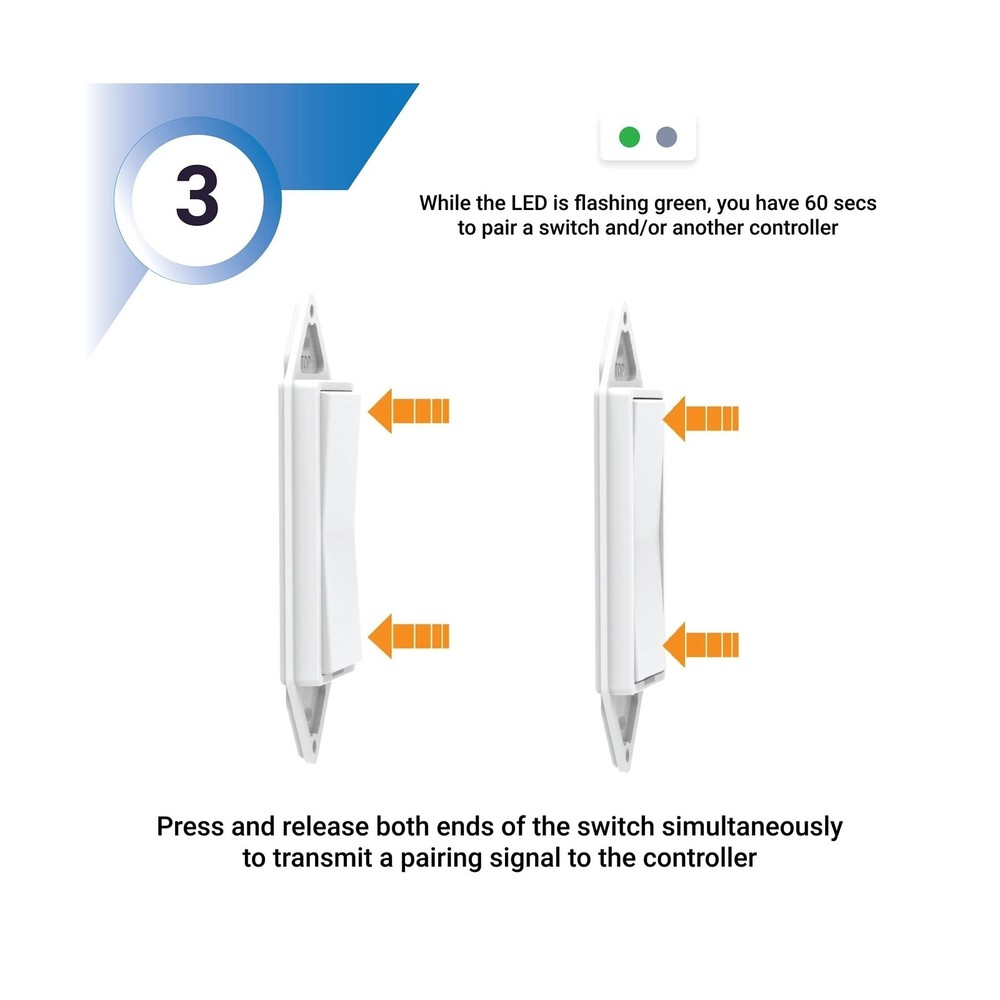 3

While the LED is flashing green, you have 60 secs to pair a switch and/or another controller

Press and release both ends of the switch simultaneously to transmit a pairing signal to the controller