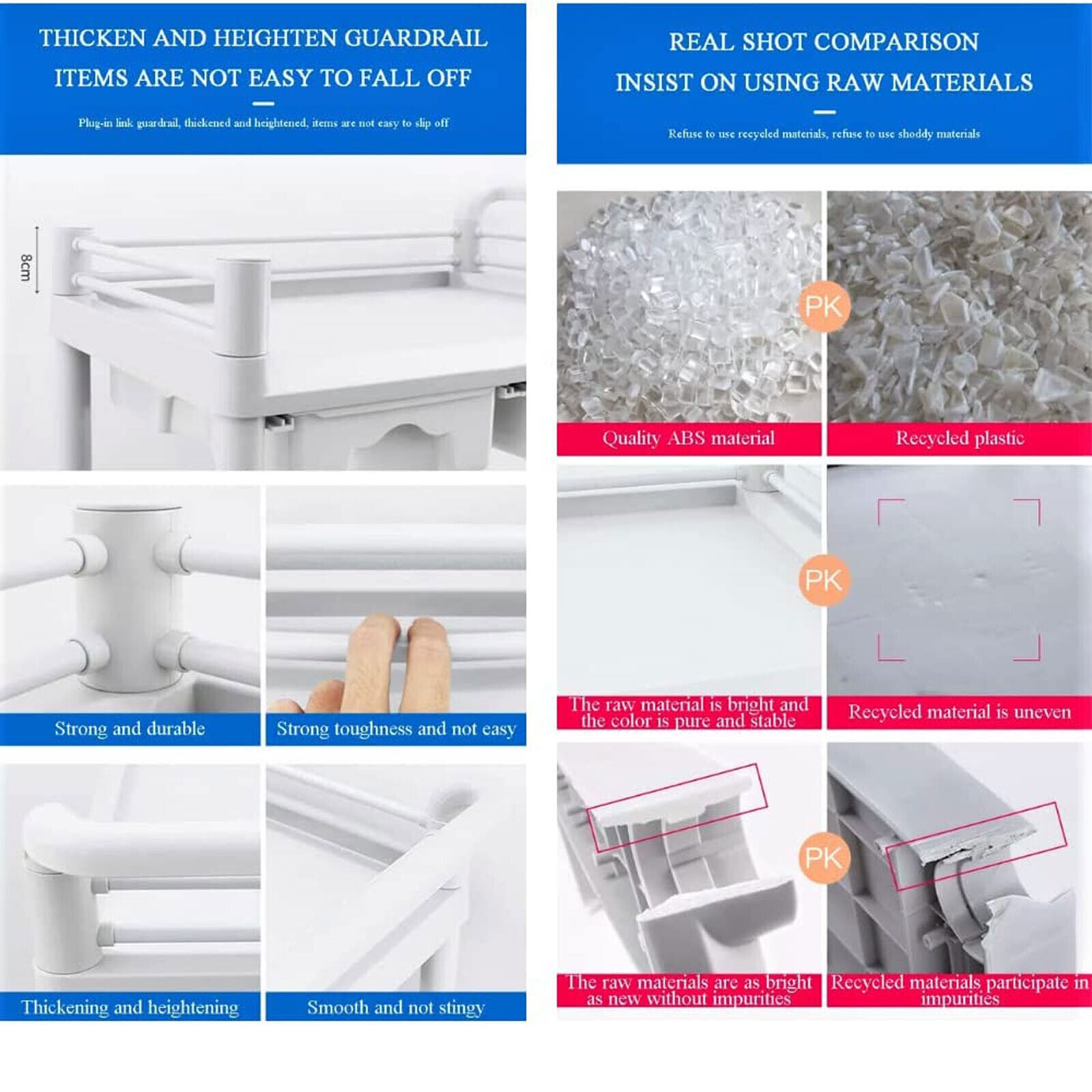 THICKEN AND HEIGHTEN GUARDRAIL
ITEMS ARE NOT EASY TO FALL OFF

Plug-in link guardrail, thickened and heightened, items are not easy to slip off

8cm

Strong and durable

Strong toughness and not easy

Thickening and heightening

Smooth and not stingy

REAL SHOT COMPARISON
INSIST ON USING RAW MATERIALS

Refuse to use recycled materials, refuse to use shoddy materials

PK

Quality ABS material

Recycled plastic

PK

The raw material is bright and the color is pure and stable

Recycled material is uneven

PK

The raw materials are as bright as new without impurities

Recycled materials participate in impurities