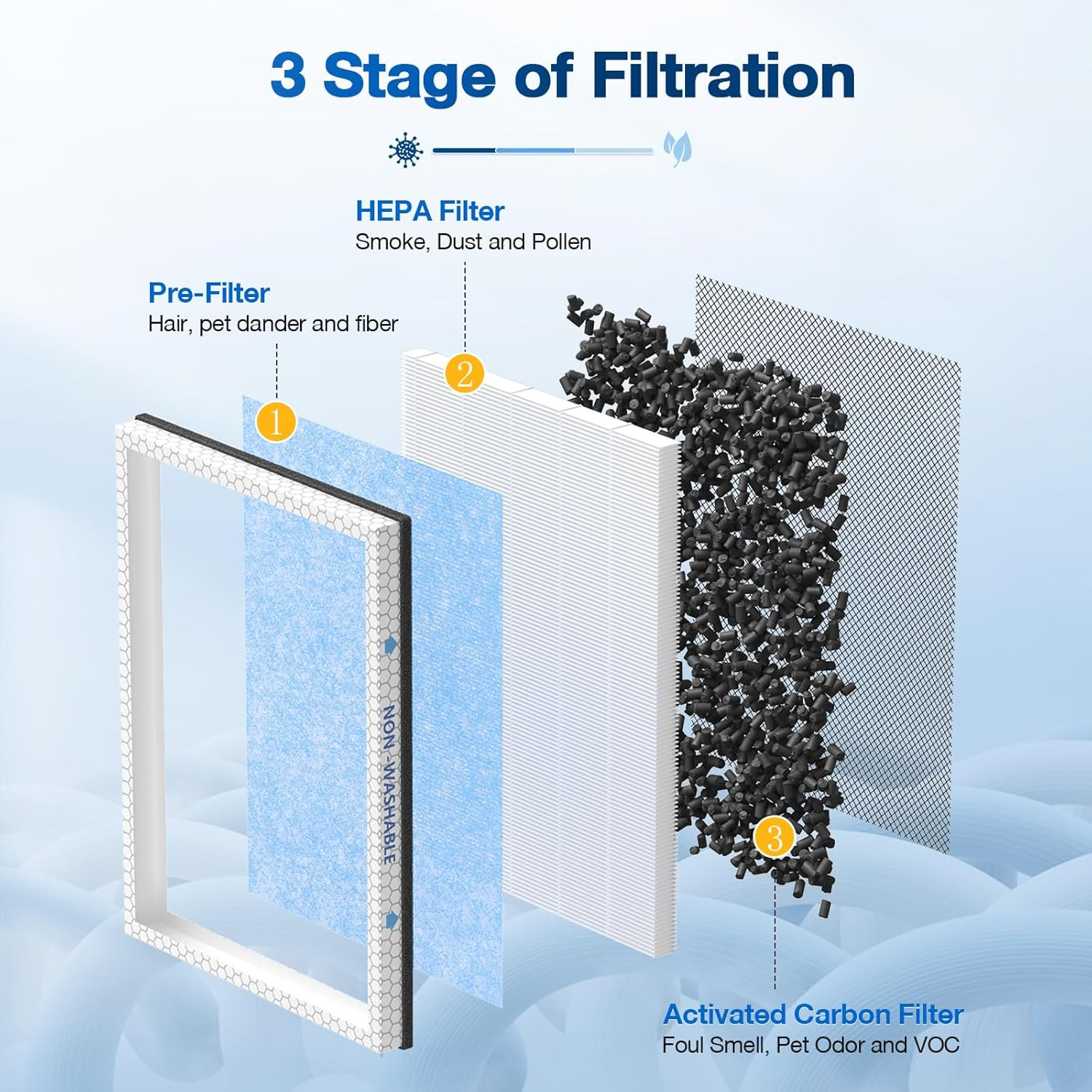 3 Stage of Filtration

HEPA Filter
Smoke, Dust and Pollen

Pre-Filter
Hair, pet dander and fiber

1

2

NON-WASHABLE

3

Activated Carbon Filter
Foul Smell, Pet Odor and VOC