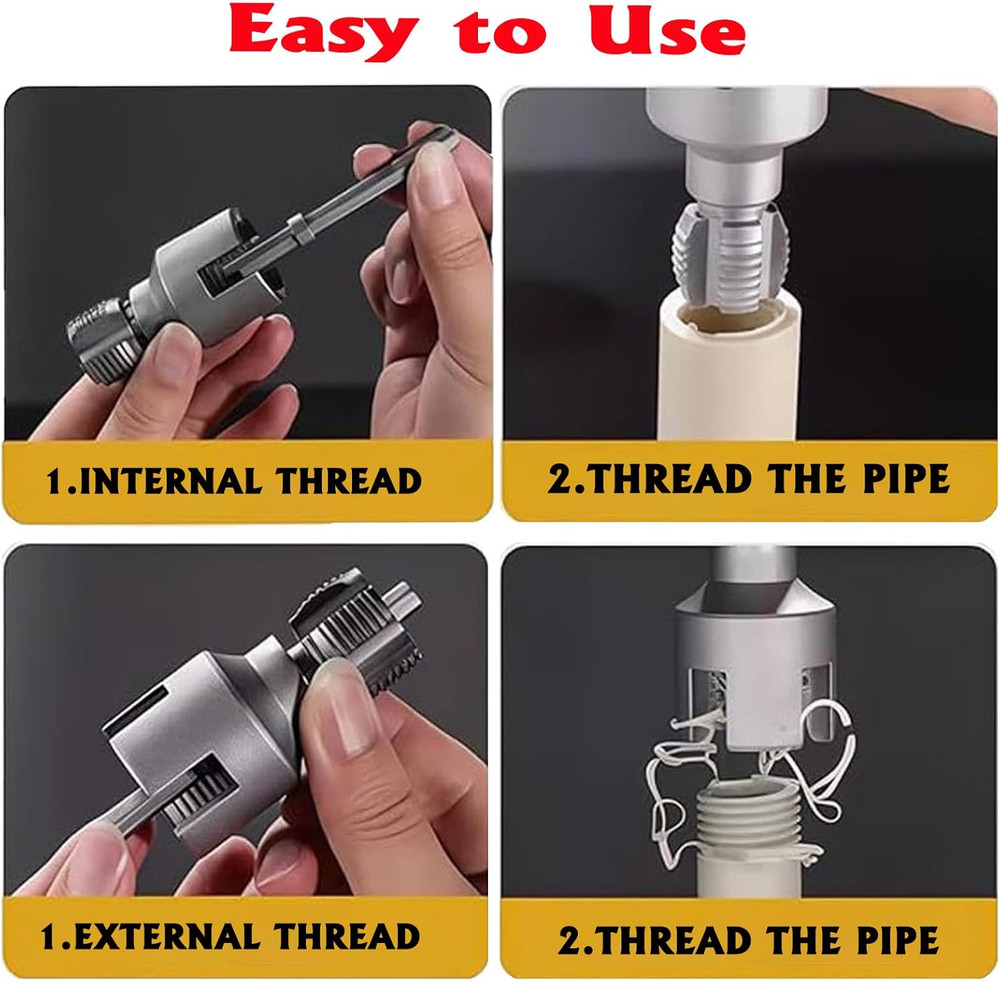 Easy to Use

1.INTERNAL THREAD

2.THREAD THE PIPE

1.EXTERNAL THREAD

2.THREAD THE PIPE