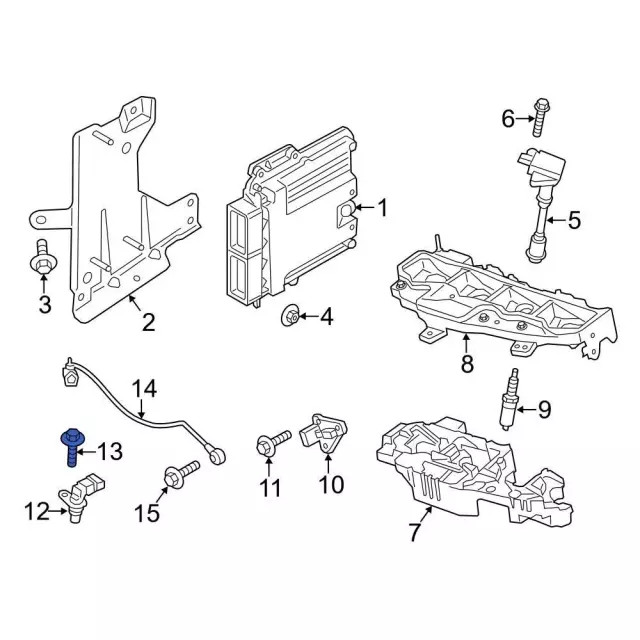 6
1
5
3
2
4
8
14
9
13
11
10
12
15
7