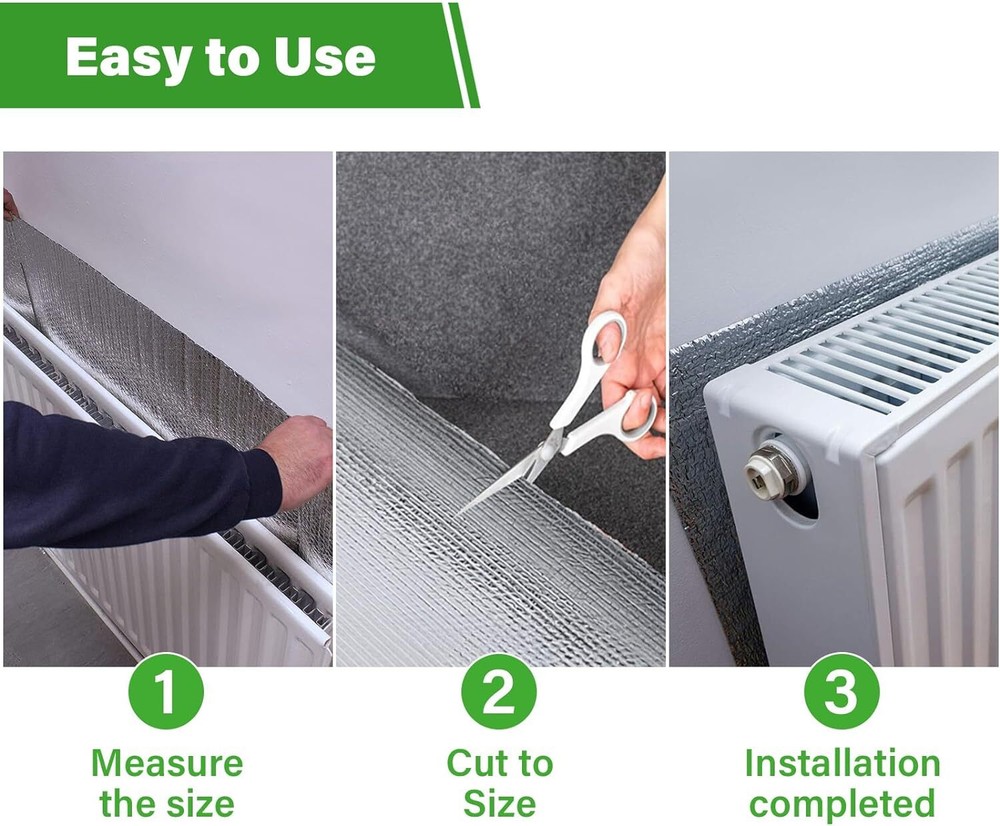 Easy to Use

1
Measure the size

2
Cut to Size

3
Installation completed