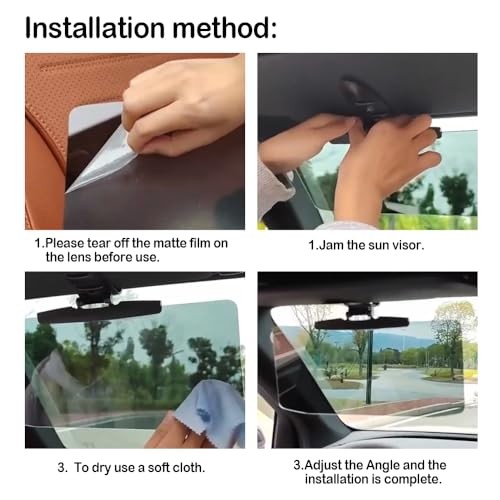 Installation method:

1.Please tear off the matte film on the lens before use.

1.Jam the sun visor.

3. To dry use a soft cloth.

3.Adjust the Angle and the installation is complete.