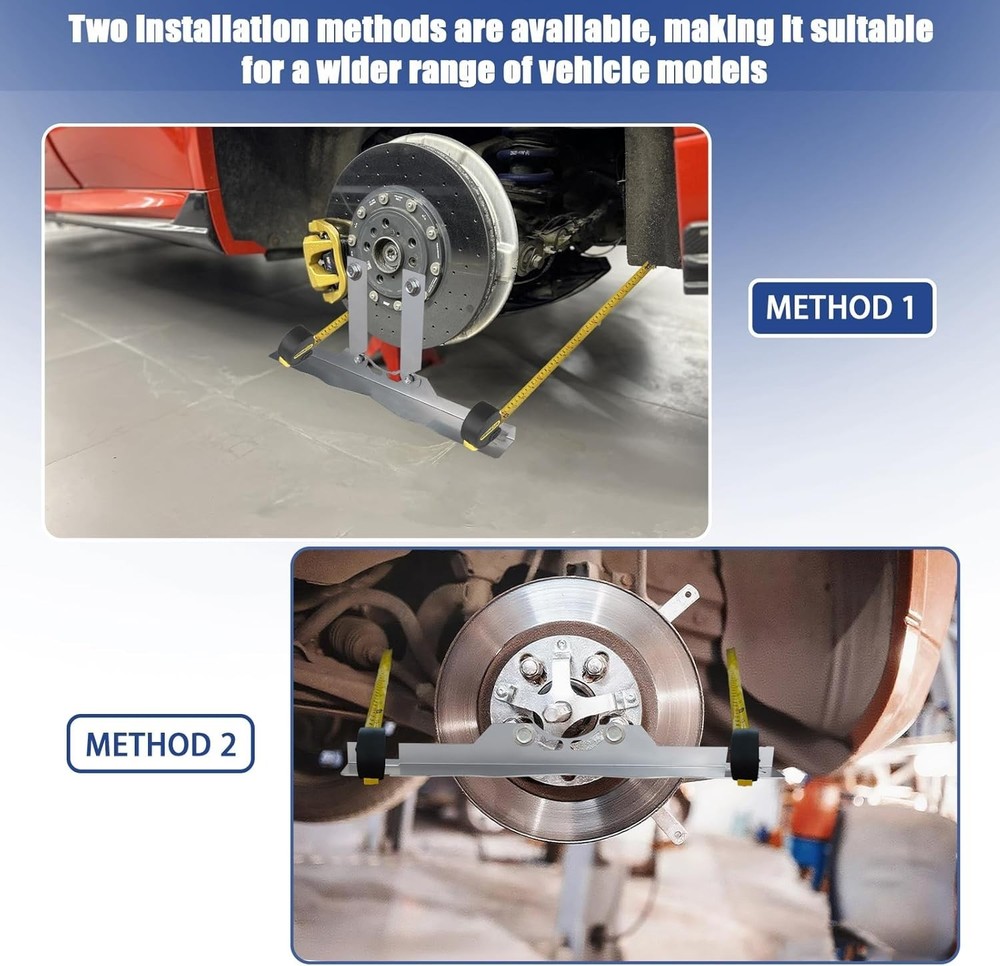 Two installation methods are available, making it suitable for a wider range of vehicle models

METHOD 1

METHOD 2