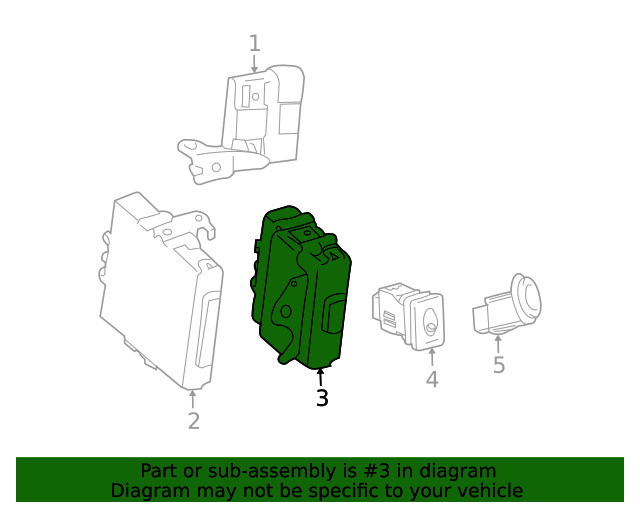 1
2
3
4
5

Part or sub-assembly is #3 in diagram
Diagram may not be specific to your vehicle