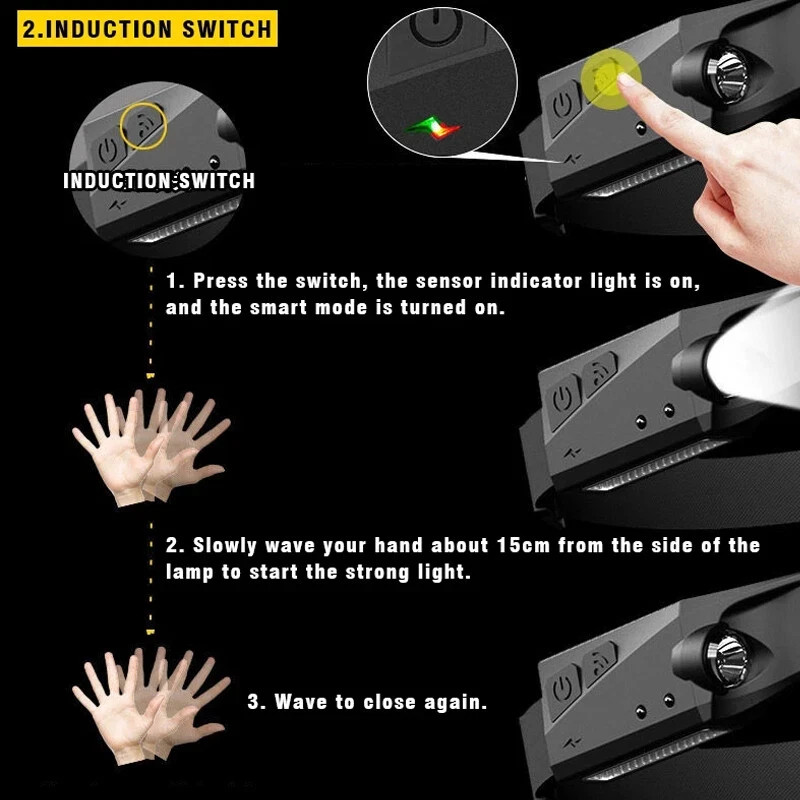 2.INDUCTION SWITCH

INDUCTION SWITCH

1. Press the switch, the sensor indicator light is on, and the smart mode is turned on.

2. Slowly wave your hand about 15cm from the side of the lamp to start the strong light.

3. Wave to close again.