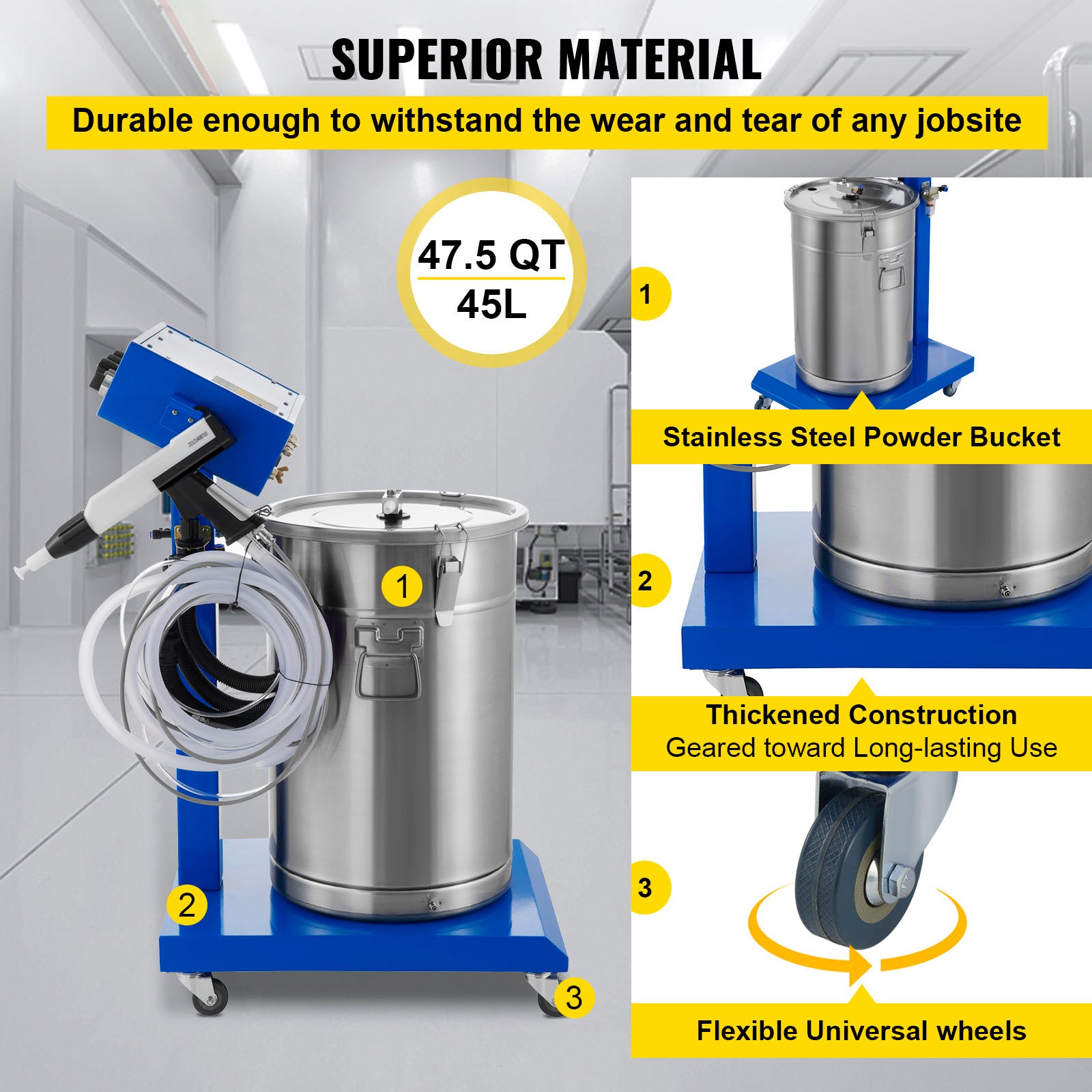 SUPERIOR MATERIAL

Durable enough to withstand the wear and tear of any jobsite

47.5 QT
45L

1

2

3

1

Stainless Steel Powder Bucket

2

Thickened Construction
Geared toward Long-lasting Use

3

Flexible Universal wheels