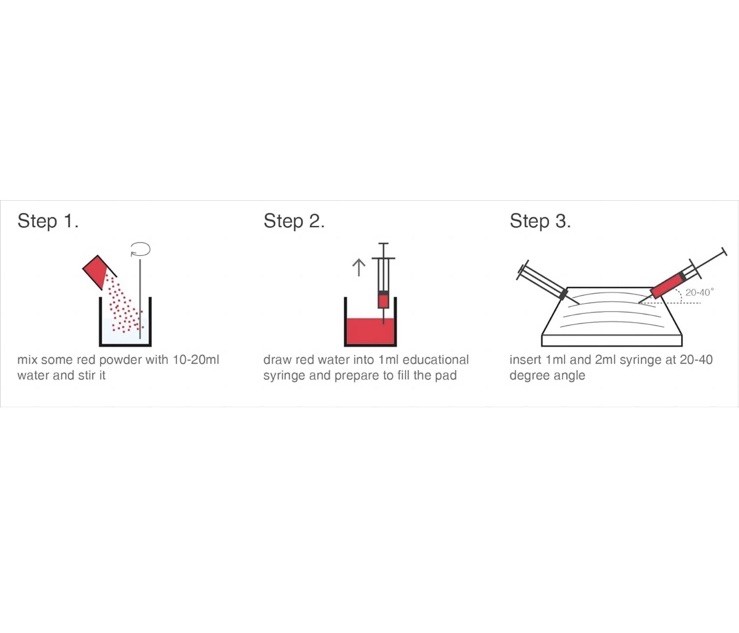 Step 1.

mix some red powder with 10-20ml water and stir it

Step 2.

draw red water into 1ml educational syringe and prepare to fill the pad

Step 3.

20-40°

insert 1ml and 2ml syringe at 20-40 degree angle