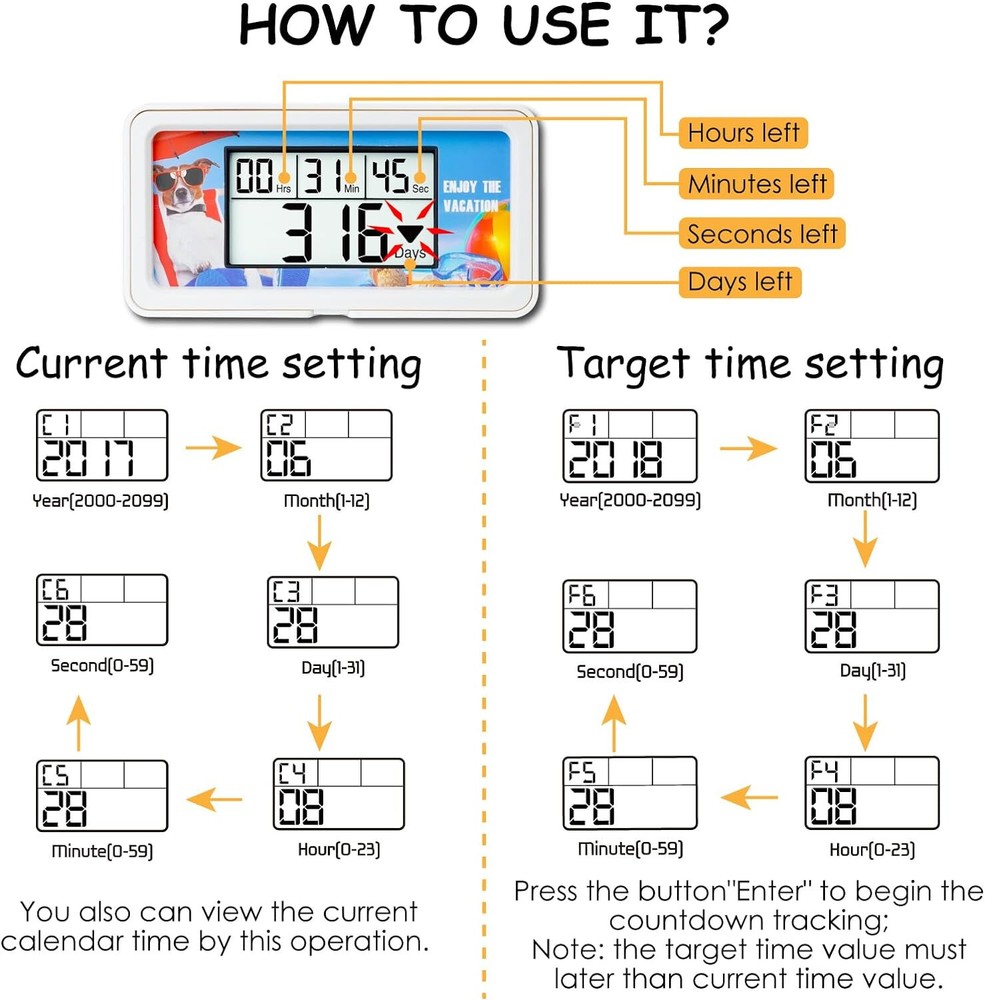 HOW TO USE IT?

00 Hrs 31 Min 45 Sec
316 Days
ENJOY THE VACATION

Hours left
Minutes left
Seconds left
Days left

Current time setting

C1
2017
Year(2000-2099)

C2
06
Month(1-12)

C3
28
Day(1-31)

C4
08
Hour(0-23)

C5
28
Minute(0-59)

C6
28
Second(0-59)

You also can view the current calendar time by this operation.

Target time setting

F1
2018
Year(2000-2099)

F2
06
Month(1-12)

F3
28
Day(1-31)

F4
08
Hour(0-23)

F5
28
Minute(0-59)

F6
28
Second(0-59)

Press the button"Enter" to begin the countdown tracking;
Note: the target time value must later than current time value.