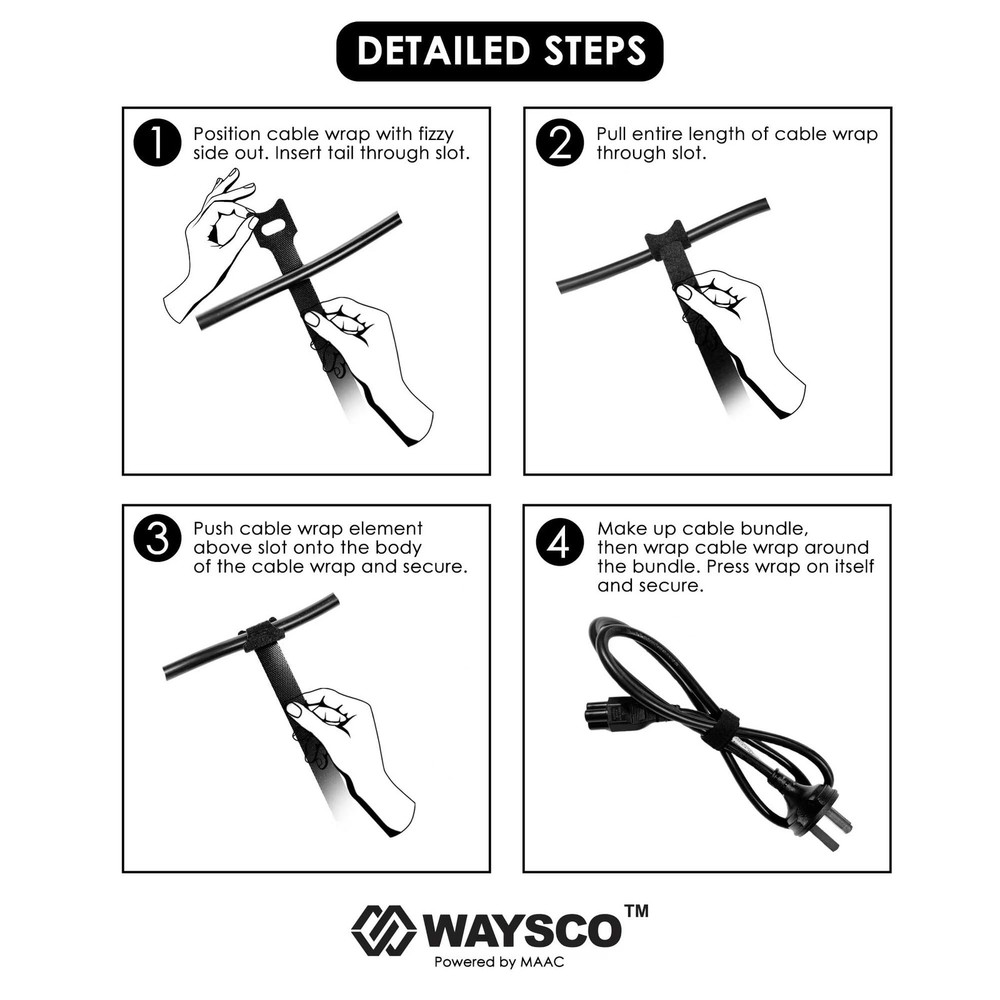 DETAILED STEPS

1 Position cable wrap with fizzy side out. Insert tail through slot.

2 Pull entire length of cable wrap through slot.

3 Push cable wrap element above slot onto the body of the cable wrap and secure.

4 Make up cable bundle, then wrap cable wrap around the bundle. Press wrap on itself and secure.

WAYSCO™
Powered by MAAC