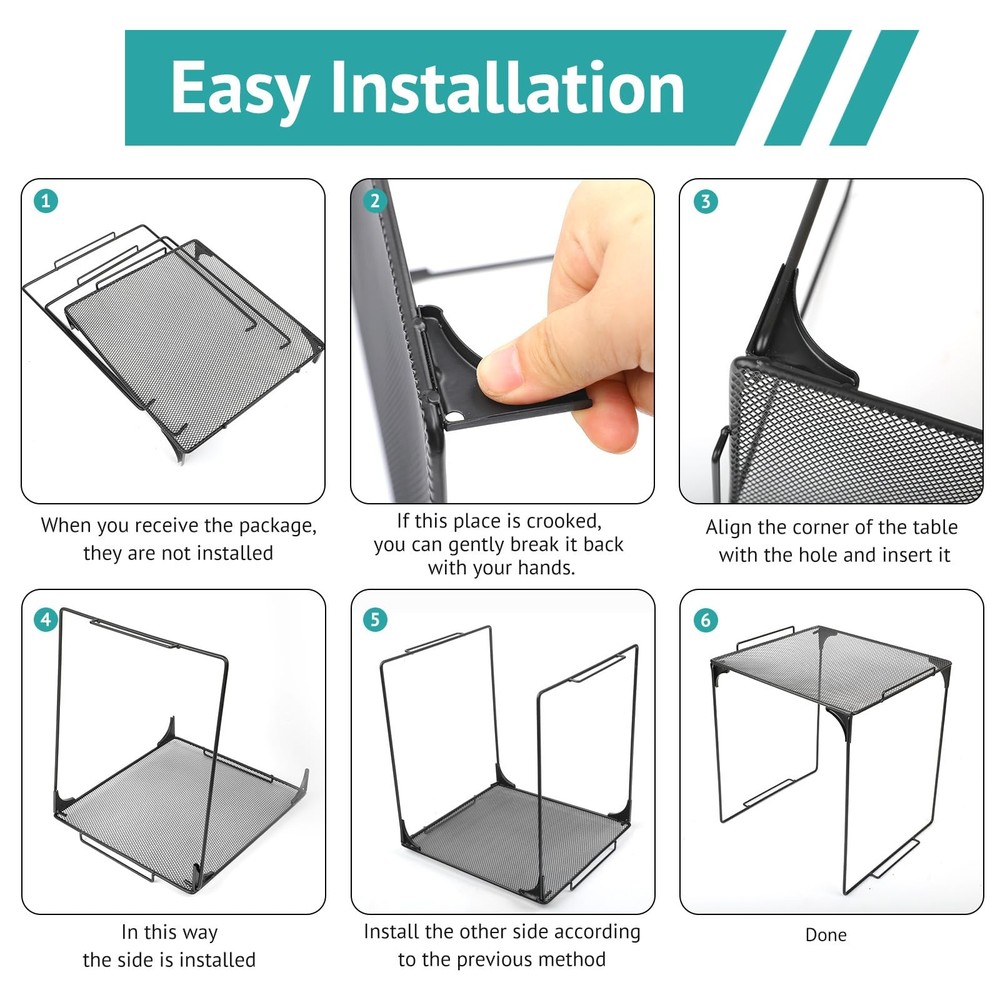 Easy Installation

1

When you receive the package, they are not installed

2

If this place is crooked, you can gently break it back with your hands.

3

Align the corner of the table with the hole and insert it

4

In this way the side is installed

5

Install the other side according to the previous method

6

Done