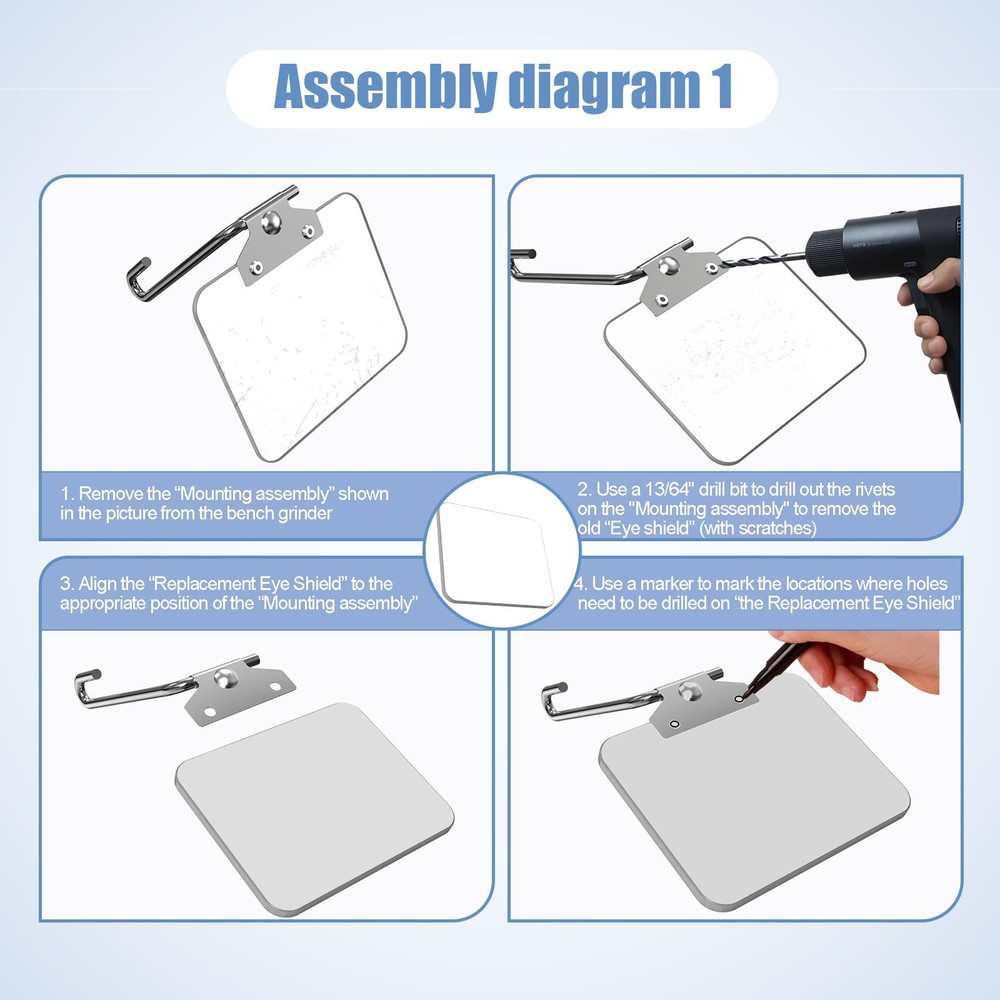 Assembly diagram 1

1. Remove the “Mounting assembly” shown in the picture from the bench grinder

2. Use a 13/64" drill bit to drill out the rivets on the "Mounting assembly" to remove the old “Eye shield” (with scratches)

3. Align the “Replacement Eye Shield” to the appropriate position of the “Mounting assembly”

4. Use a marker to mark the locations where holes need to be drilled on “the Replacement Eye Shield”