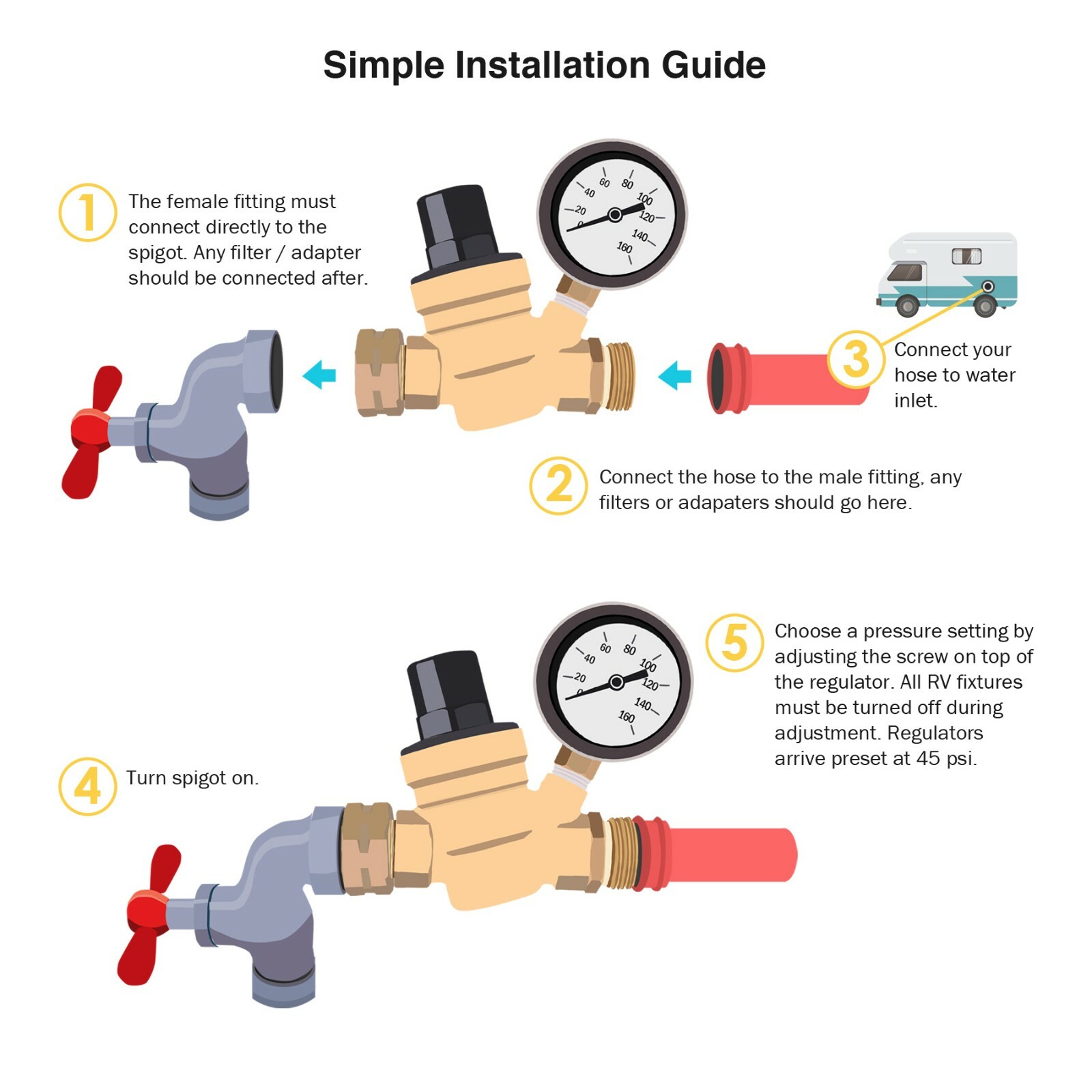 Simple Installation Guide

1 The female fitting must connect directly to the spigot. Any filter / adapter should be connected after.

0 20 40 60 80 100 120 140 160

3 Connect your hose to water inlet.

2 Connect the hose to the male fitting, any filters or adapaters should go here.

0 20 40 60 80 100 120 140 160

5 Choose a pressure setting by adjusting the screw on top of the regulator. All RV fixtures must be turned off during adjustment. Regulators arrive preset at 45 psi.

4 Turn spigot on.