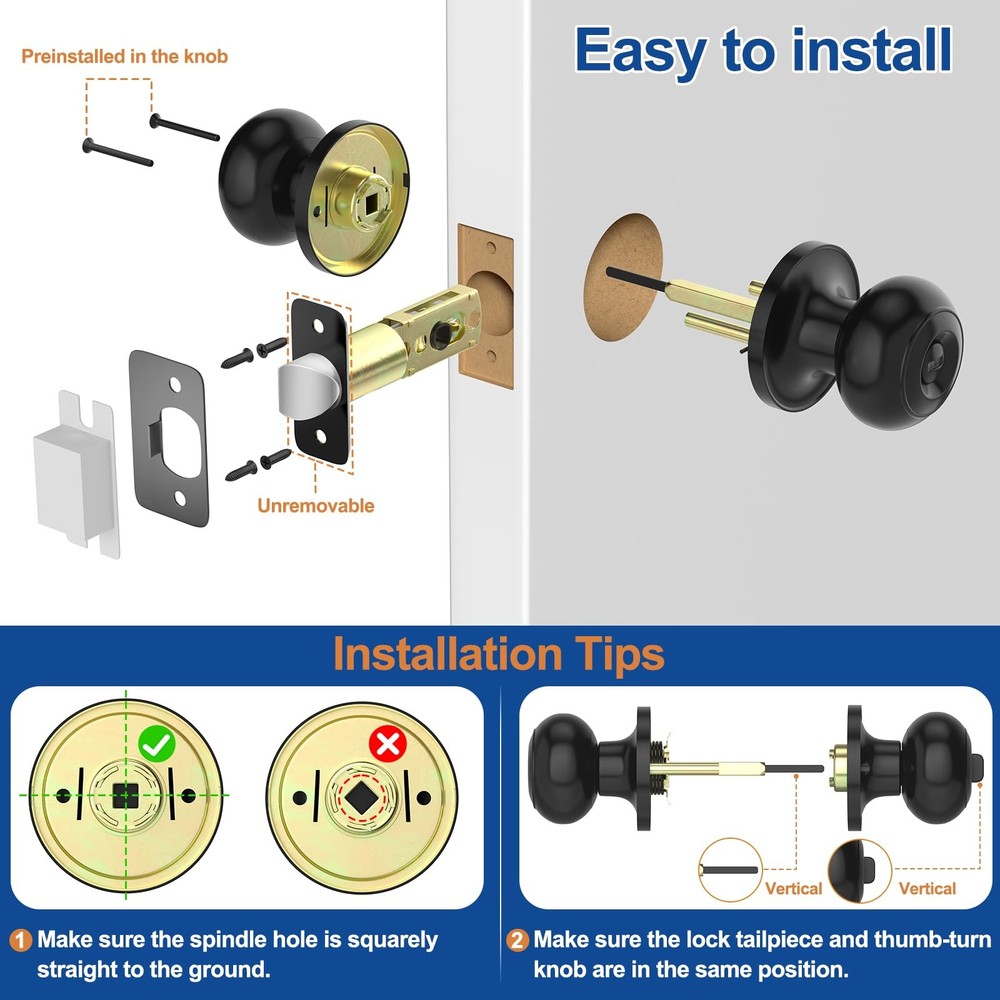 Preinstalled in the knob

Easy to install

Unremovable

Installation Tips

Vertical

Vertical

1 Make sure the spindle hole is squarely straight to the ground.

2 Make sure the lock tailpiece and thumb-turn knob are in the same position.