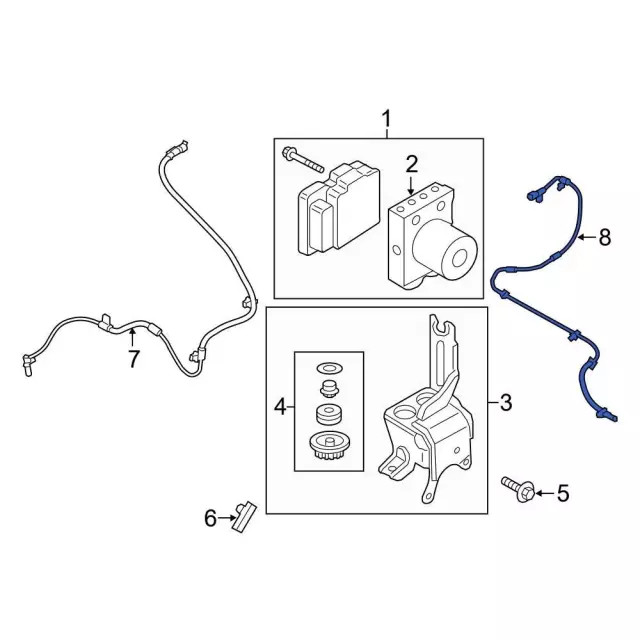 1
2
8
7
4
3
5
6